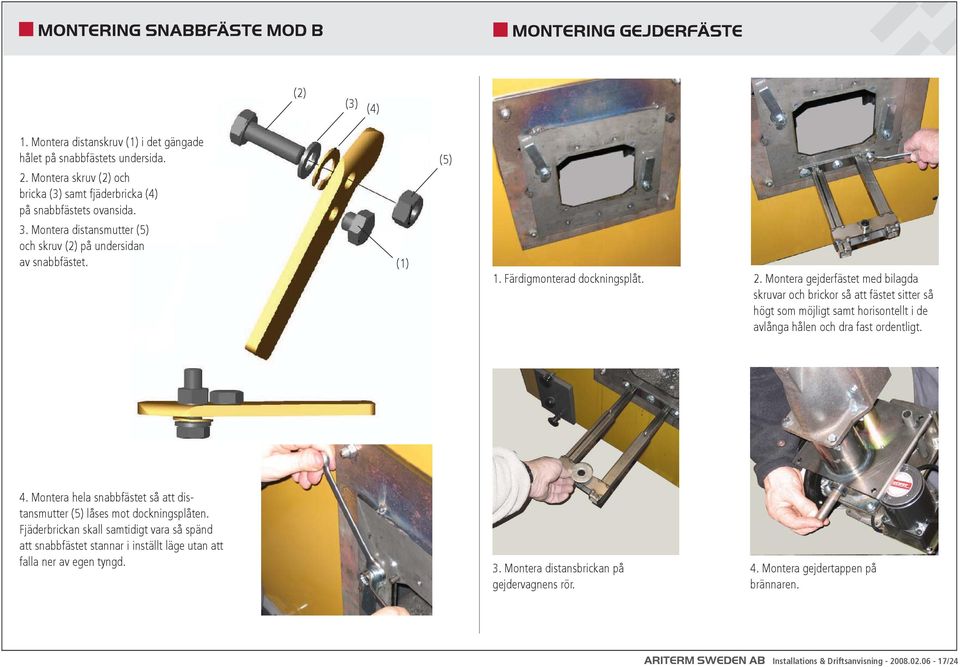 MONTERING SNABBFÄSTE MOD B

1. Montera distanskruv (1) i det gängade hålet på snabbfästets undersida.

2. Montera skruv (2) och bricka (3) samt fjäderbricka (4) på snabbfästets ovansida.

3. Montera distansmutter (5) och skruv (2) på undersidan av snabbfästet.

(2)
(3)
(4)
(5)
(1)

4. Montera hela snabbfästet så att distansmutter (5) låses mot dockningsplåten. Fjäderbrickan skall samtidigt vara så spänd att snabbfästet stannar i inställt läge utan att falla ner av egen tyngd.

MONTERING GEJDERFÄSTE

1. Färdigmonterad dockningsplåt.

2. Montera gejderfästet med bilagda skruvar och brickor så att fästet sitter så högt som möjligt samt horisontellt i de avlånga hålen och dra fast ordentligt.

3. Montera distansbrickan på gejdervagnens rör.

4. Montera gejdertappen på brännaren.

ARITERM SWEDEN AB Installations & Driftsanvisning - 2008.02.06 - 17/24