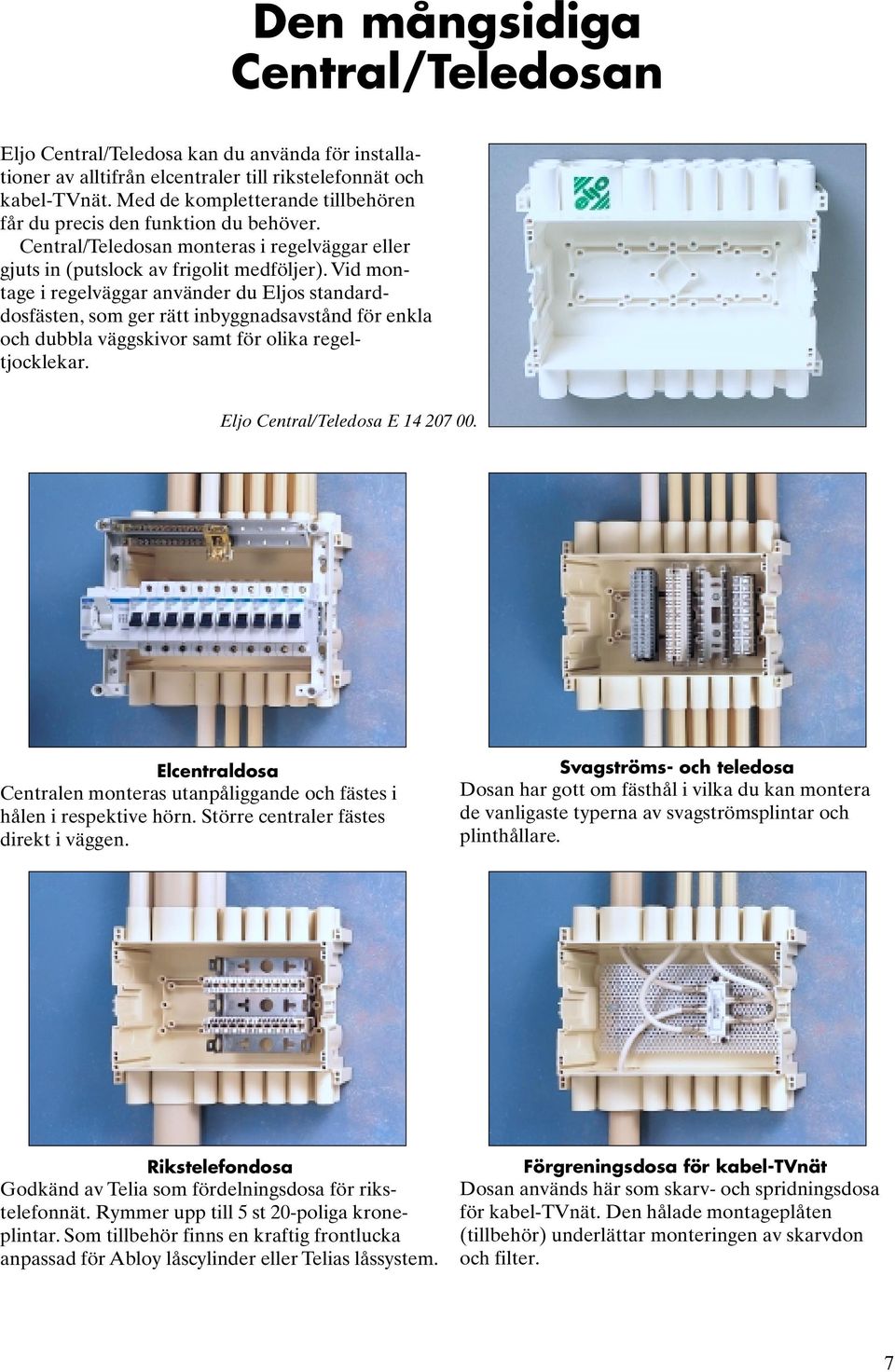 Den mångsidiga Central/Teledosan

Eljo Central/Teledosa kan du använda för installationer av alltifrån elcentraler till rikstelefonnät och kabel-TVnät. Med de kompletterande tillbehören får du precis den funktion du behöver.

Central/Teledosan monteras i regelväggar eller gjuts in (putslock av frigolit medföljer). Vid montage i regelväggar använder du Eljos standarddosfästen, som ger rätt inbyggnadsavstånd för enkla och dubbla väggskivor samt för olika regeltjocklekar.

Eljo Central/Teledosa E 14 207 00.

Elcentraldosa
Centralen monteras utanpåliggande och fästes i hålen i respektive hörn. Större centraler fästes direkt i väggen.

Svagströms- och teledosa
Dosan har gott om fästhål i vilka du kan montera de vanligaste typerna av svagströmsplintar och plinthållare.

Rikstelefondosa
Godkänd av Telia som fördelningsdosa för rikstelefonnät. Rymmer upp till 5 st 20-poliga kroneplintar. Som tillbehör finns en kraftig frontlucka anpassad för Abloy låscylinder eller Telias låssystem.

Förgreningsdosa för kabel-TVnät
Dosan används här som skarv- och spridningsdosa för kabel-TVnät. Den hålade montageplåten (tillbehör) underlättar monteringen av skarvdon och filter.

7