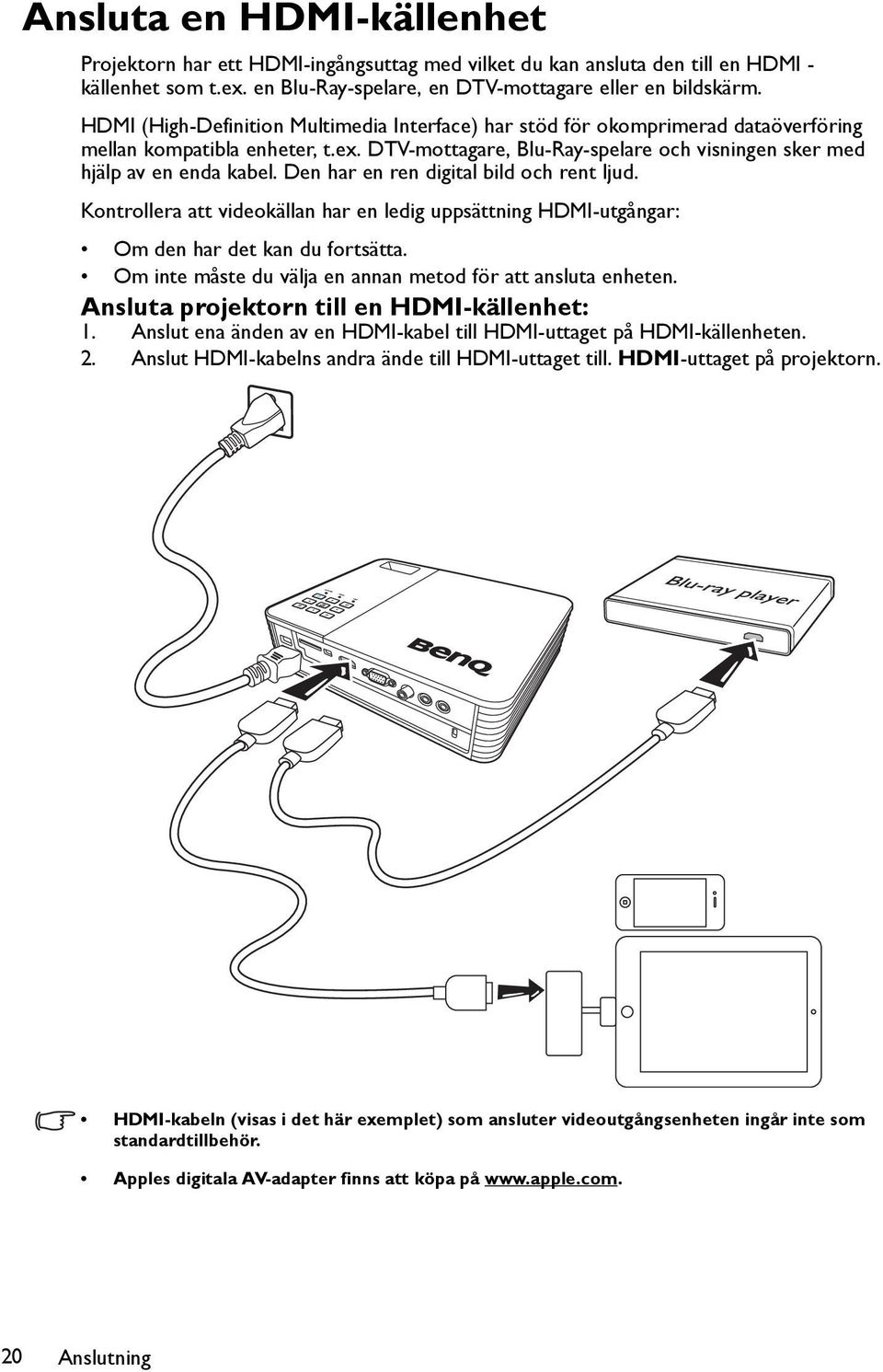 Ansluta en HDMI-källenhet

Projektorn har ett HDMI-ingångsuttag med vilket du kan ansluta den till en HDMI - källenhet som t.ex. en Blu-Ray-spelare, en DTV-mottagare eller en bildskärm.

HDMI (High-Definition Multimedia Interface) har stöd för okomprimerad dataöverföring mellan kompatibla enheter, t.ex. DTV-mottagare, Blu-Ray-spelare och visningen sker med hjälp av en enda kabel. Den har en ren digital bild och rent ljud.

Kontrollera att videokällan har en ledig uppsättning HDMI-utgångar:

• Om den har det kan du fortsätta.
• Om inte måste du välja en annan metod för att ansluta enheten.

Ansluta projektorn till en HDMI-källenhet:

1. Anslut ena änden av en HDMI-kabel till HDMI-uttaget på HDMI-källenheten.
2. Anslut HDMI-kabelns andra ände till HDMI-uttaget till. HDMI-uttaget på projektorn.

BenQ

Blu-ray player

• HDMI-kabeln (visas i det här exemplet) som ansluter videoutgångsenheten ingår inte som standardtillbehör.

• Apples digitala AV-adapter finns att köpa på www.apple.com.

20 Anslutning