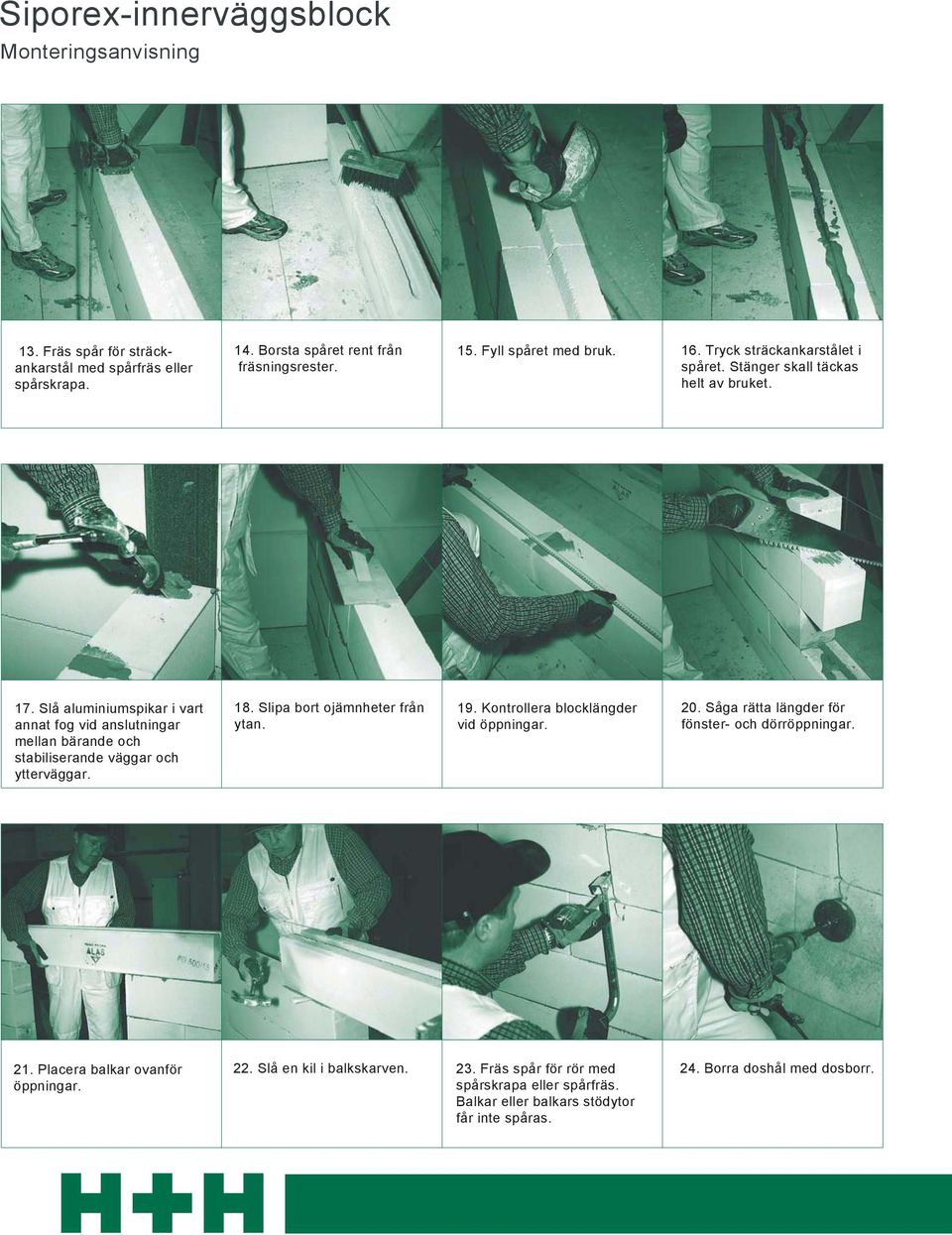 Siporex-innerväggsblock
Monteringsanvisning

13. Fräs spår för sträckankarstål med spårfräs eller spårskrapa.

14. Borsta spåret rent från fräsningsrester.

15. Fyll spåret med bruk.

16. Tryck sträckankarstålet i spåret. Stänger skall täckas helt av bruket.

17. Slå aluminiumspikar i vart annat fog vid anslutningar mellan bärande och stabiliserande väggar och ytterväggar.

18. Slipa bort ojämnheter från ytan.

19. Kontrollera blocklängder vid öppningar.

20. Såga rätta längder för fönster- och dörröppningar.

ALAS

21. Placera balkar ovanför öppningar.

22. Slå en kil i balkskarven.

23. Fräs spår för rör med spårskrapa eller spårfräs. Balkar eller balkars stödytor får inte spåras.

24. Borra doshål med dosborr.

H+H