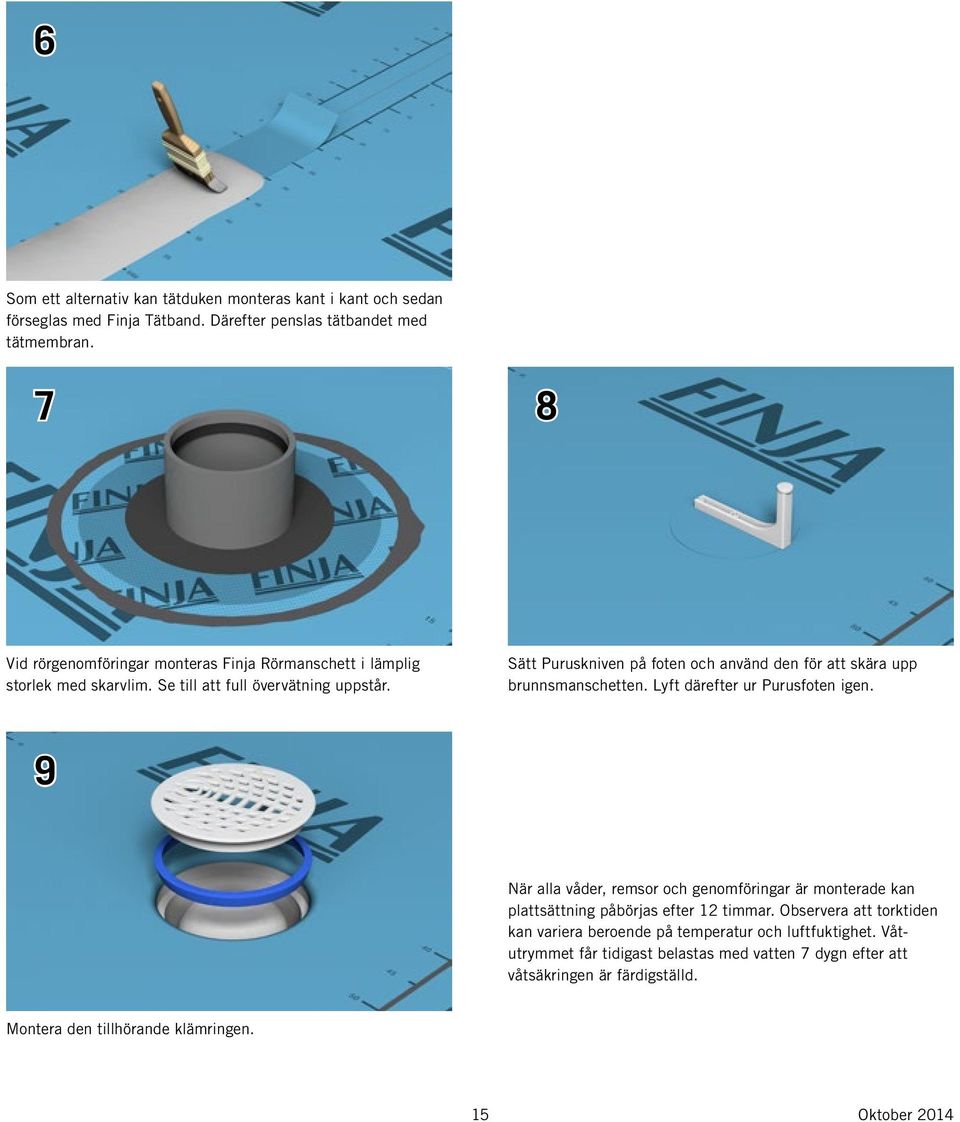 6

Som ett alternativ kan tätduken monteras kant i kant och sedan förseglas med Finja Tätband. Därefter penslas tätbandet med tätmembran.

7

FINJA

Vid rörgenomföringar monteras Finja Rörmanschett i lämplig storlek med skarvlim. Se till att full övervätning uppstår.

8

FINJA

Sätt Puruskniven på foten och använd den för att skära upp brunnsmanschetten. Lyft därefter ur Purusfoten igen.

9

Montera den tillhörande klämringen.

När alla våder, remsor och genomföringar är monterade kan plattsättning påbörjas efter 12 timmar. Observera att torktiden kan variera beroende på temperatur och luftfuktighet. Våtutrymmet får tidigast belastas med vatten 7 dygn efter att våtsäkringen är färdigställd.

15

Oktober 2014