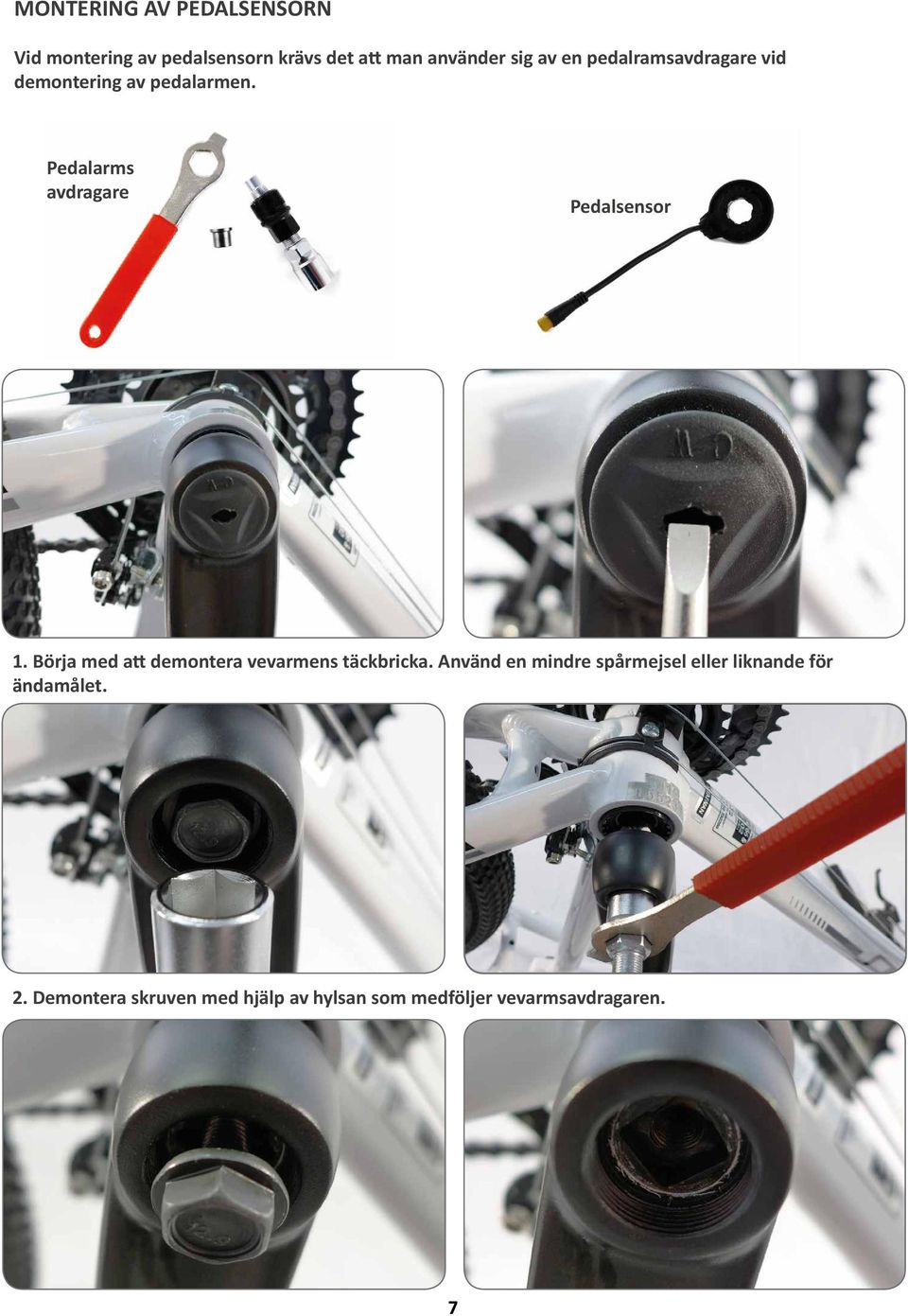 MONTERING AV PEDALSENSORN

Vid montering av pedalsensorn krävs det att man använder sig av en pedalramsavdragare vid demontering av pedalarmen.

Pedalarms avdragare

Pedalsensor

1. Börja med att demontera vevarmens täckbricka. Använd en mindre spårmejsel eller liknande för ändamålet.

2. Demontera skruven med hjälp av hylsan som medföljer vevarmsavdragaren.

7