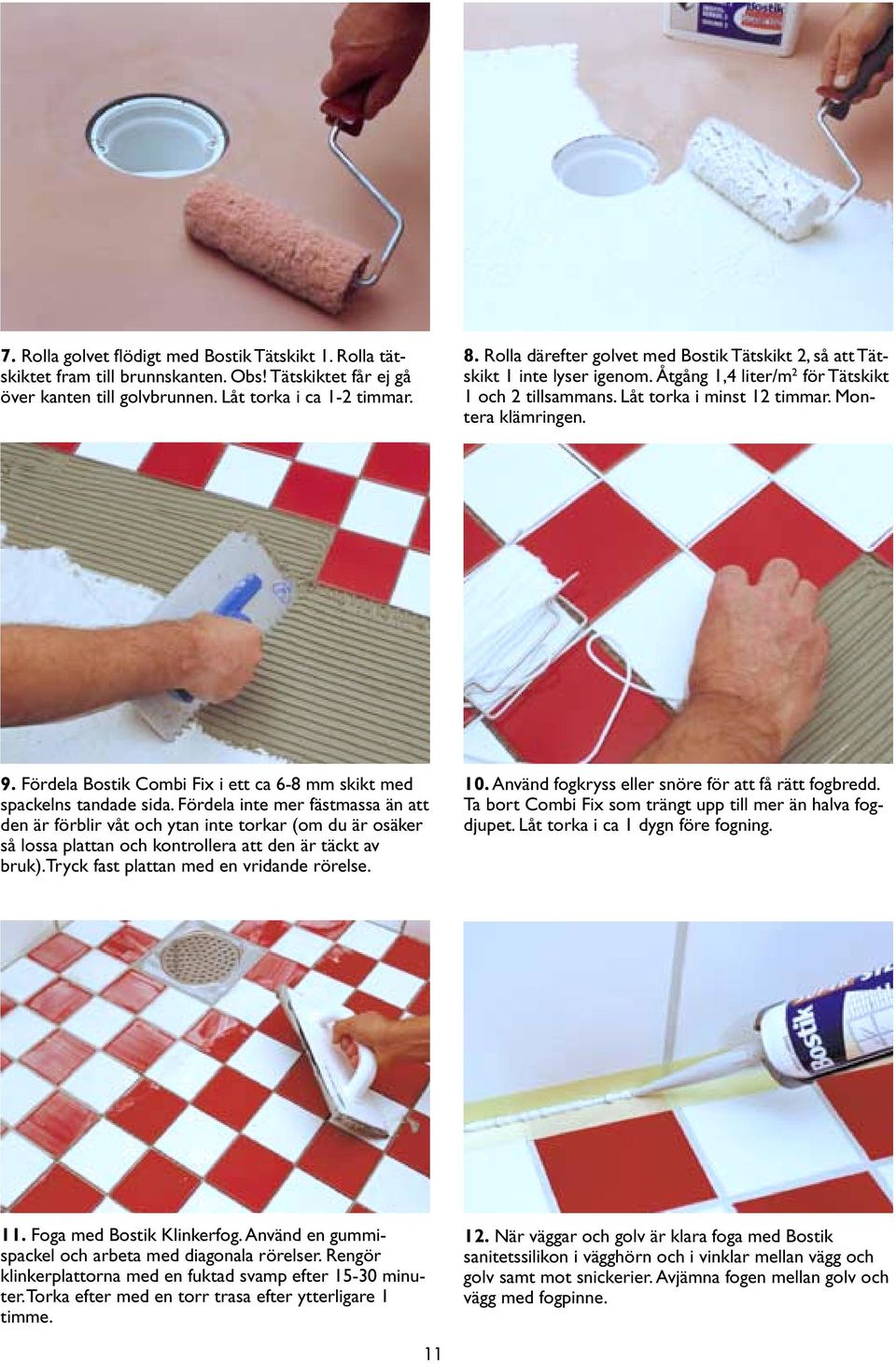 Bostik

7. Rolla golvet flödigt med Bostik Tätskikt 1. Rolla tätskiktet fram till brunnskanten. Obs! Tätskiktet får ej gå över kanten till golvbrunnen. Låt torka i ca 1-2 timmar.

8. Rolla därefter golvet med Bostik Tätskikt 2, så att Tätskikt 1 inte lyser igenom. Åtgång 1,4 liter/m$^2$ för Tätskikt 1 och 2 tillsammans. Låt torka i minst 12 timmar. Montera klämringen.

9. Fördela Bostik Combi Fix i ett ca 6-8 mm skikt med spackelns tandade sida. Fördela inte mer fästmassa än att den är förblir våt och ytan inte torkar (om du är osäker så lossa plattan och kontrollera att den är täckt av bruk). Tryck fast plattan med en vridande rörelse.

10. Använd fogkryss eller snöre för att få rätt fogbredd. Ta bort Combi Fix som trängt upp till mer än halva fogdjupet. Låt torka i ca 1 dygn före fogning.

Bostik

11. Foga med Bostik Klinkerfog. Använd en gummispackel och arbeta med diagonala rörelser. Rengör klinkerplattorna med en fuktad svamp efter 15-30 minuter. Torka efter med en torr trasa efter ytterligare 1 timme.

12. När väggar och golv är klara foga med Bostik sanitetssilikon i vägghörn och i vinklar mellan vägg och golv samt mot snickerier. Avjämna fogen mellan golv och vägg med fogpinne.

11