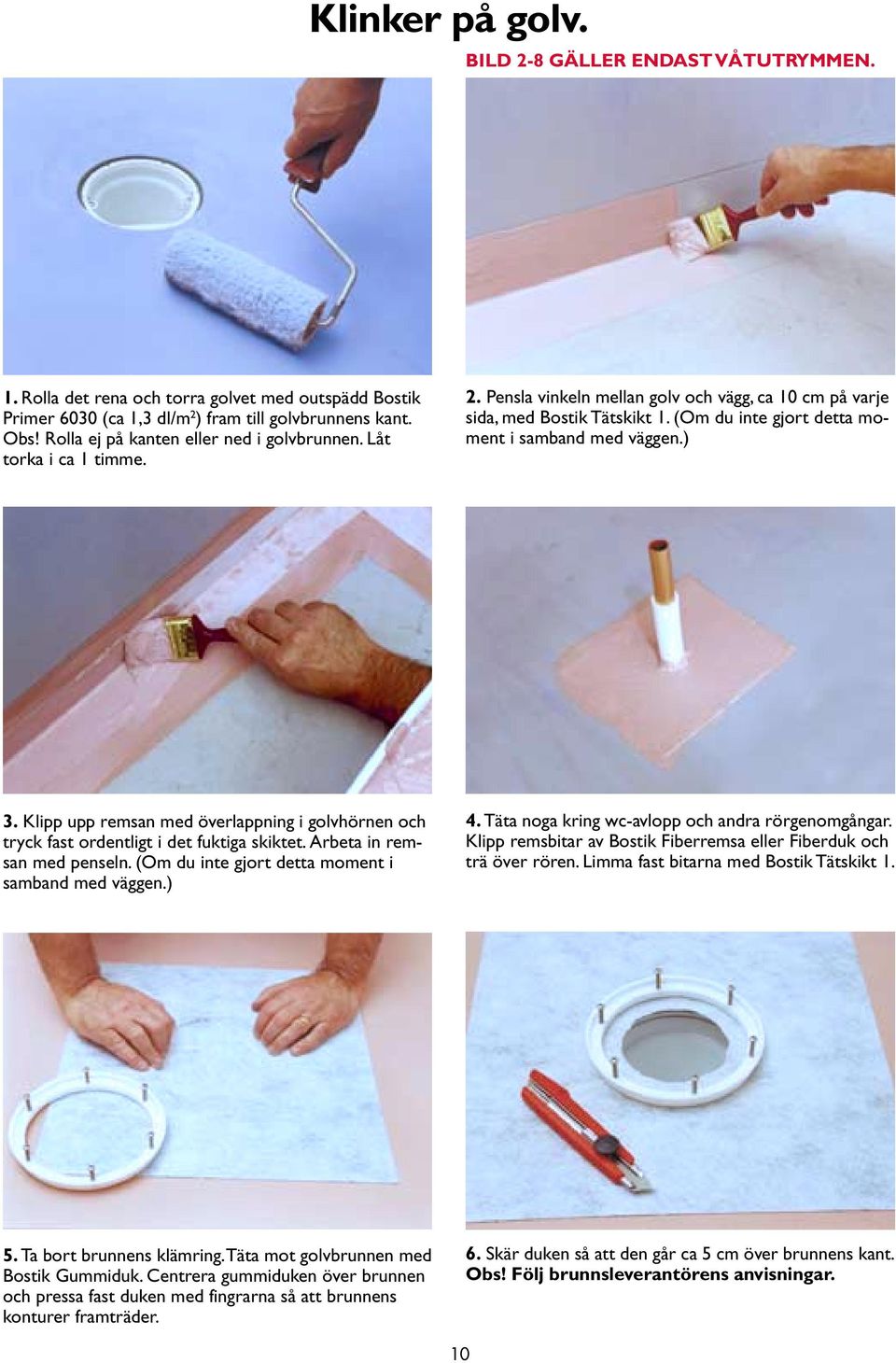 Klinker på golv.

BILD 2-8 GÄLLER ENDAST VÅTUTRYMMEN.

1. Rolla det rena och torra golvet med outspädd Bostik Primer 6030 (ca 1,3 dl/m$^2$) fram till golvbrunnens kant. Obs! Rolla ej på kanten eller ned i golvbrunnen. Låt torka i ca 1 timme.

2. Pensla vinkeln mellan golv och vägg, ca 10 cm på varje sida, med Bostik Tätskikt 1. (Om du inte gjort detta moment i samband med väggen.)

3. Klipp upp remsan med överlappning i golvhörnen och tryck fast ordentligt i det fuktiga skiktet. Arbeta in remsan med penseln. (Om du inte gjort detta moment i samband med väggen.)

4. Täta noga kring wc-avlopp och andra rörgenomgångar. Klipp remsbitar av Bostik Fiberremsa eller Fiberduk och trä över rören. Limma fast bitarna med Bostik Tätskikt 1.

5. Ta bort brunnens klämring. Täta mot golvbrunnen med Bostik Gummiduk. Centrera gummiduken över brunnen och pressa fast duken med fingrarna så att brunnens konturer framträder.

6. Skär duken så att den går ca 5 cm över brunnens kant. Obs! Följ brunnsleverantörens anvisningar.

10