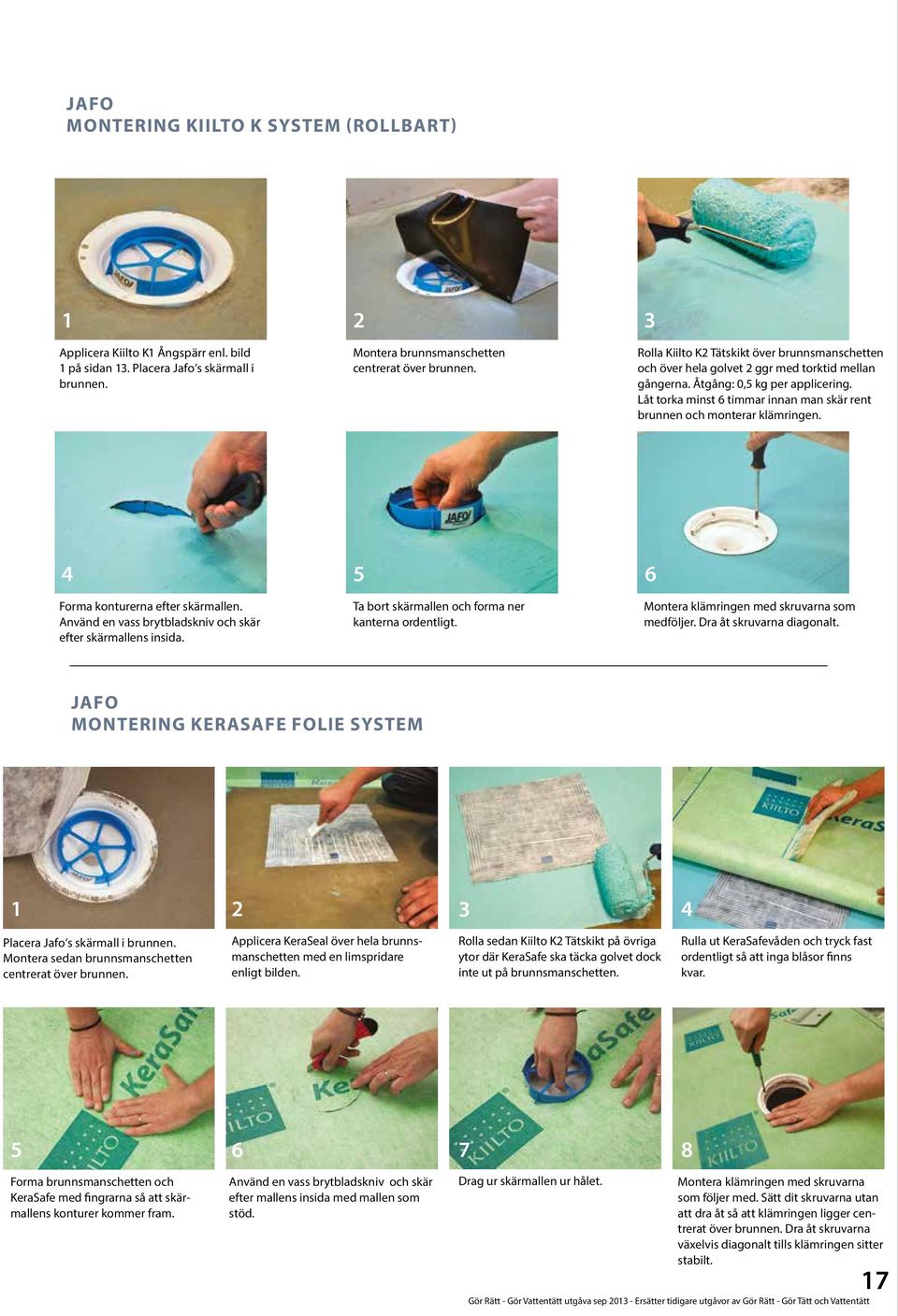 JAFO
MONTERING KIILTO K SYSTEM (ROLLBART)

1
Applicera Kiilto K1 Ångspärr enl. bild 1 på sidan 13. Placera Jafo's skärmall i brunnen.

2
Montera brunnsmanschetten centrerat över brunnen.

3
Rolla Kiilto K2 Tätskikt över brunnsmanschetten och över hela golvet 2 ggr med torktid mellan gångerna. Åtgång: 0,5 kg per applicering. Låt torka minst 6 timmar innan man skär rent brunnen och monterar klämringen.

4
Forma konturerna efter skärmallen. Använd en vass brytbladskniv och skär efter skärmallens insida.

5
Ta bort skärmallen och forma ner kanterna ordentligt.

6
Montera klämringen med skruvarna som medföljer. Dra åt skruvarna diagonalt.

JAFO
MONTERING KERASAFE FOLIE SYSTEM

1
Placera Jafo's skärmall i brunnen. Montera sedan brunnsmanschetten centrerat över brunnen.

2
Applicera KeraSeal över hela brunnsmanschetten med en limspridare enligt bilden.

3
Rolla sedan Kiilto K2 Tätskikt på övriga ytor där KeraSafe ska täcka golvet dock inte ut på brunnsmanschetten.

4
Rulla ut KeraSafevåden och tryck fast ordentligt så att inga blåsor finns kvar.

5
Forma brunnsmanschetten och KeraSafe med fingrarna så att skärmallens konturer kommer fram.

6
Använd en vass brytbladskniv och skär efter mallens insida med mallen som stöd.

7
Drag ur skärmallen ur hålet.

8
Montera klämringen med skruvarna som följer med. Sätt dit skruvarna utan att dra åt så att klämringen ligger centrerat över brunnen. Dra åt skruvarna växelvis diagonalt tills klämringen sitter stabilt.

17
Gör Rätt - Gör Vattentätt utgåva sep 2013 - Ersätter tidigare utgåvor av Gör Rätt - Gör Tätt och Vattentätt