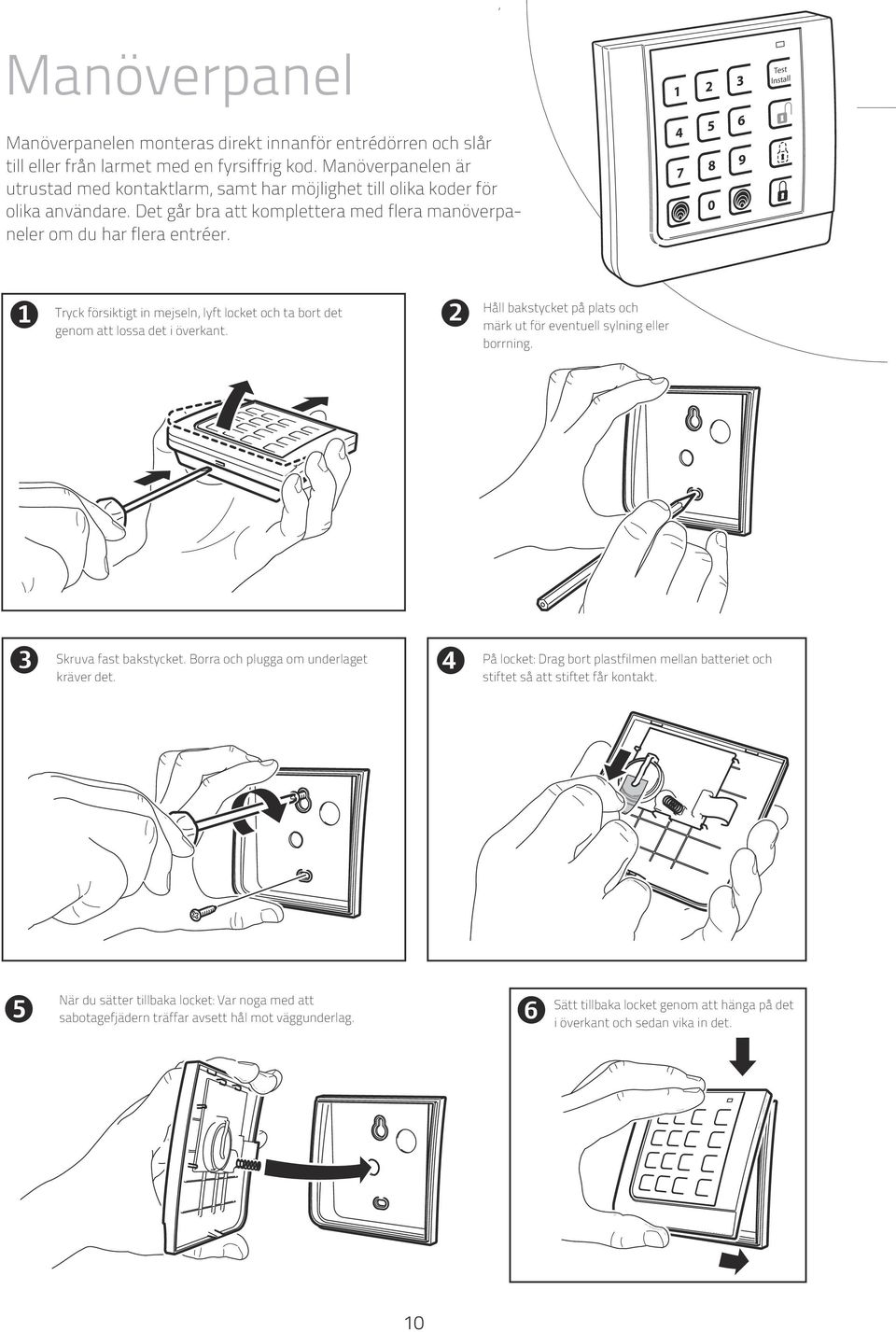 Manöverpanel

Manöverpanelen monteras direkt innanför entrédörren och slår till eller från larmet med en fyrsiffrig kod. Manöverpanelen är utrustad med kontaktlarm, samt har möjlighet till olika koder för olika användare. Det går bra att komplettera med flera manöverpaneler om du har flera entréer.

1 2 3 Test Install
4 5 6
7 8 9
0

1 Tryck försiktigt in mejseln, lyft locket och ta bort det genom att lossa det i överkant.

2 Håll bakstycket på plats och märk ut för eventuell sylning eller borrning.

3 Skruva fast bakstycket. Borra och plugga om underlaget kräver det.

4 På locket: Drag bort plastfilmen mellan batteriet och stiftet så att stiftet får kontakt.

5 När du sätter tillbaka locket: Var noga med att sabotagefjädern träffar avsett hål mot väggunderlag.

6 Sätt tillbaka locket genom att hänga på det i överkant och sedan vika in det.

10