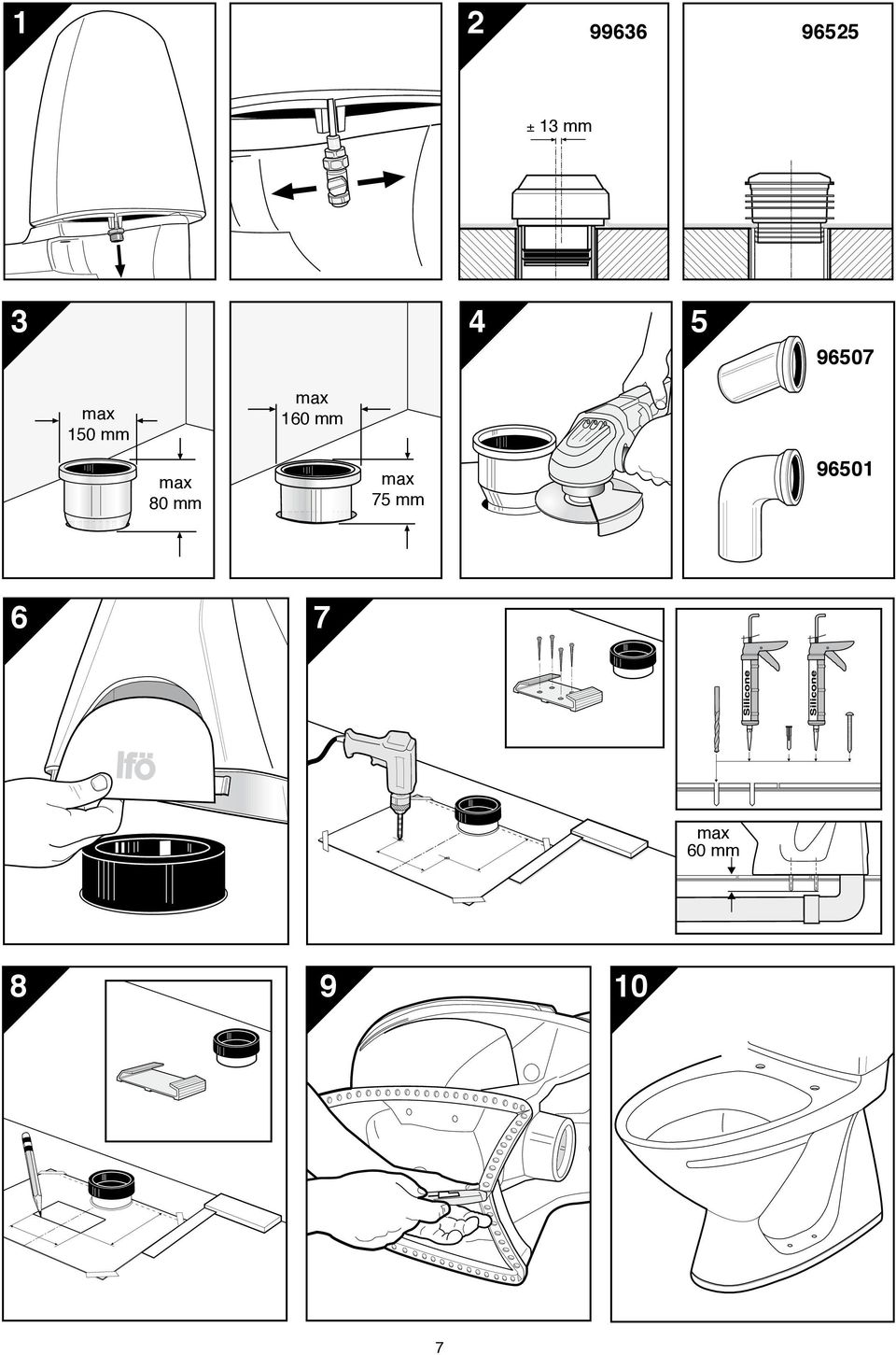 1

2

99636

96525

± 13 mm

3

max 150 mm

max 80 mm

max 160 mm

max 75 mm

4

5

96507

96501

6

Ifö

7

Silicone

Silicone

max 60 mm

8

9

10

7