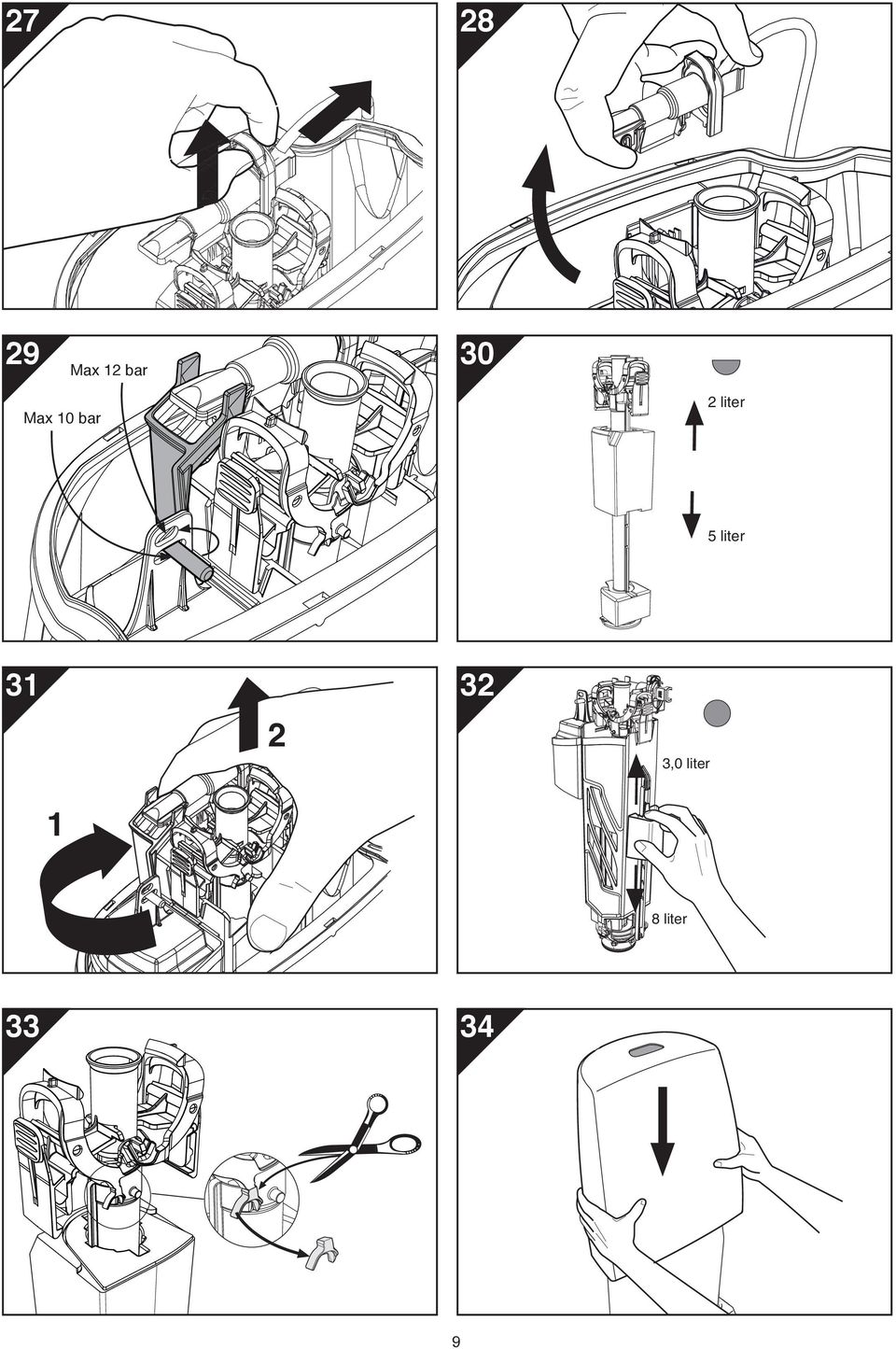 27

28

29

Max 12 bar

Max 10 bar

30

2 liter

5 liter

31

2

1

32

3,0 liter

8 liter

33

34

9