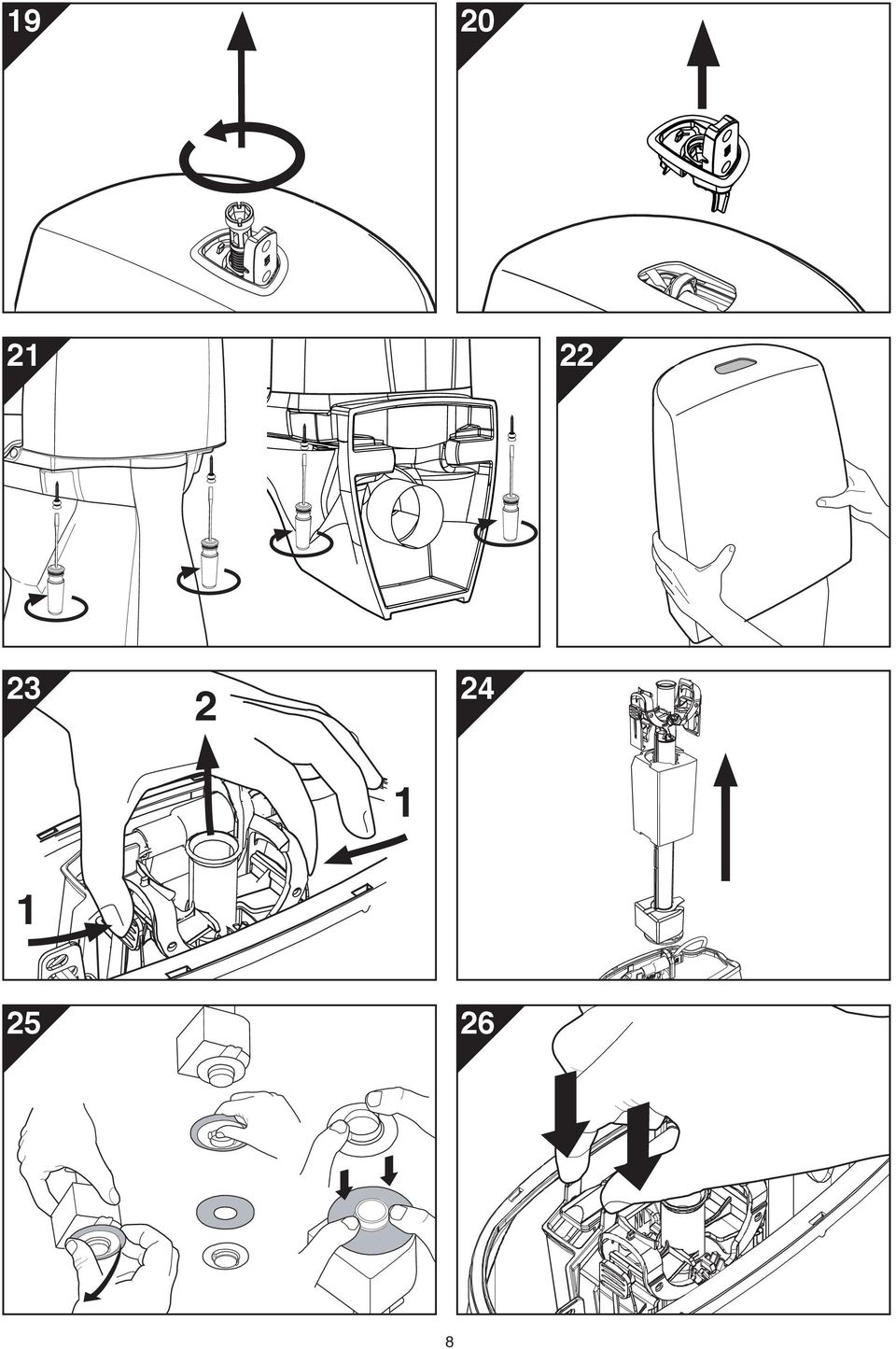 19

20

21

22

23

2

1

1

24

25

26

8