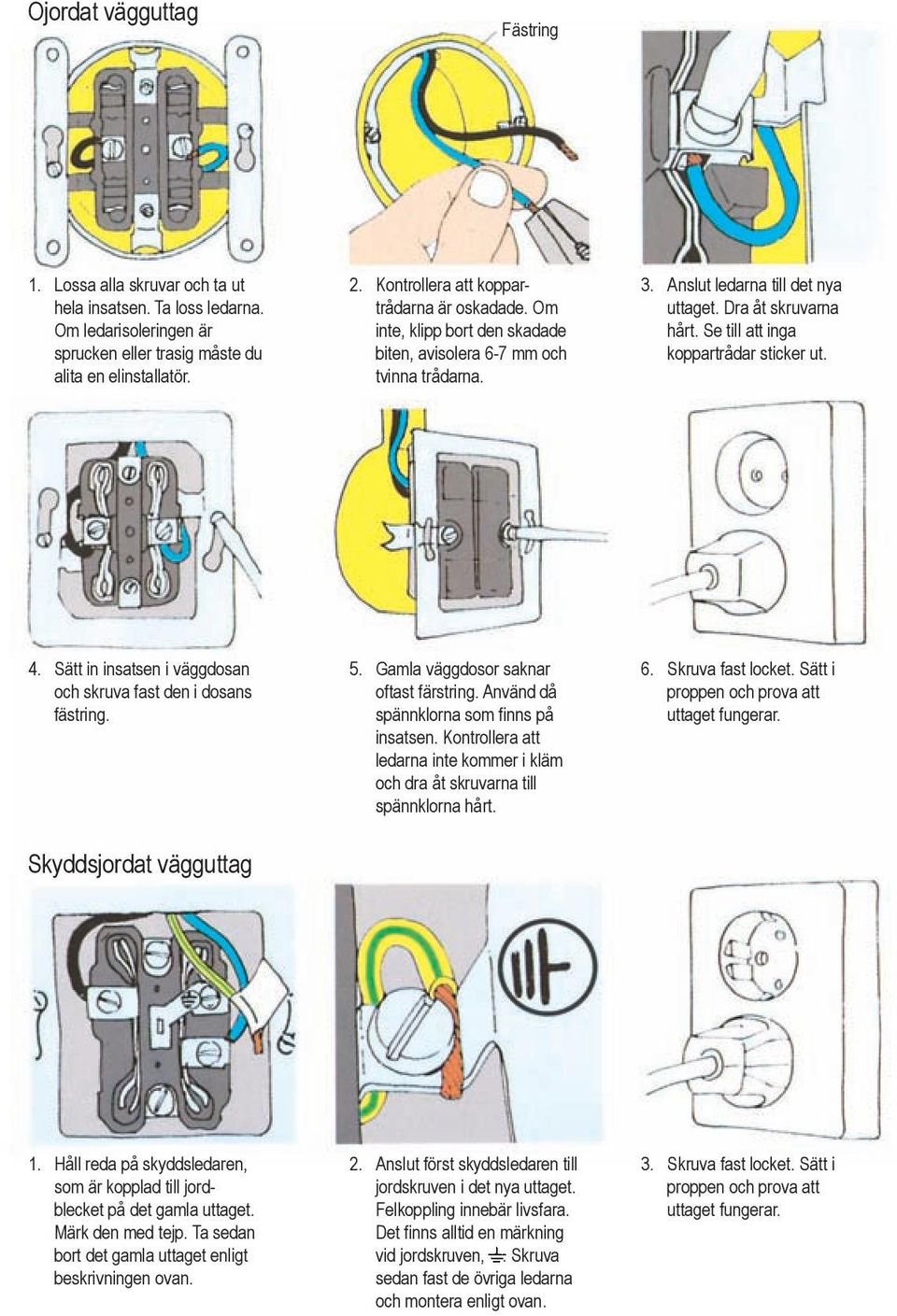 Ojordat vägguttag

Fästring

1. Lossa alla skruvar och ta ut hela insatsen. Ta loss ledarna. Om ledarisoleringen är sprucken eller trasig måste du alita en elinstallatör.

2. Kontrollera att koppartrådarna är oskadade. Om inte, klipp bort den skadade biten, avisolera 6-7 mm och tvinna trådarna.

3. Anslut ledarna till det nya uttaget. Dra åt skruvarna hårt. Se till att inga koppartrådar sticker ut.

4. Sätt in insatsen i väggdosan och skruva fast den i dosans fästring.

5. Gamla väggdosor saknar oftast färstring. Använd då spännklorna som finns på insatsen. Kontrollera att ledarna inte kommer i kläm och dra åt skruvarna till spännklorna hårt.

6. Skruva fast locket. Sätt i proppen och prova att uttaget fungerar.

Skyddsjordat vägguttag

1. Håll reda på skyddsledaren, som är kopplad till jordblecket på det gamla uttaget. Märk den med tejp. Ta sedan bort det gamla uttaget enligt beskrivningen ovan.

2. Anslut först skyddsledaren till jordskruven i det nya uttaget. Felkoppling innebär livsfara. Det finns alltid en märkning vid jordskruven, ⏚. Skruva sedan fast de övriga ledarna och montera enligt ovan.

3. Skruva fast locket. Sätt i proppen och prova att uttaget fungerar.