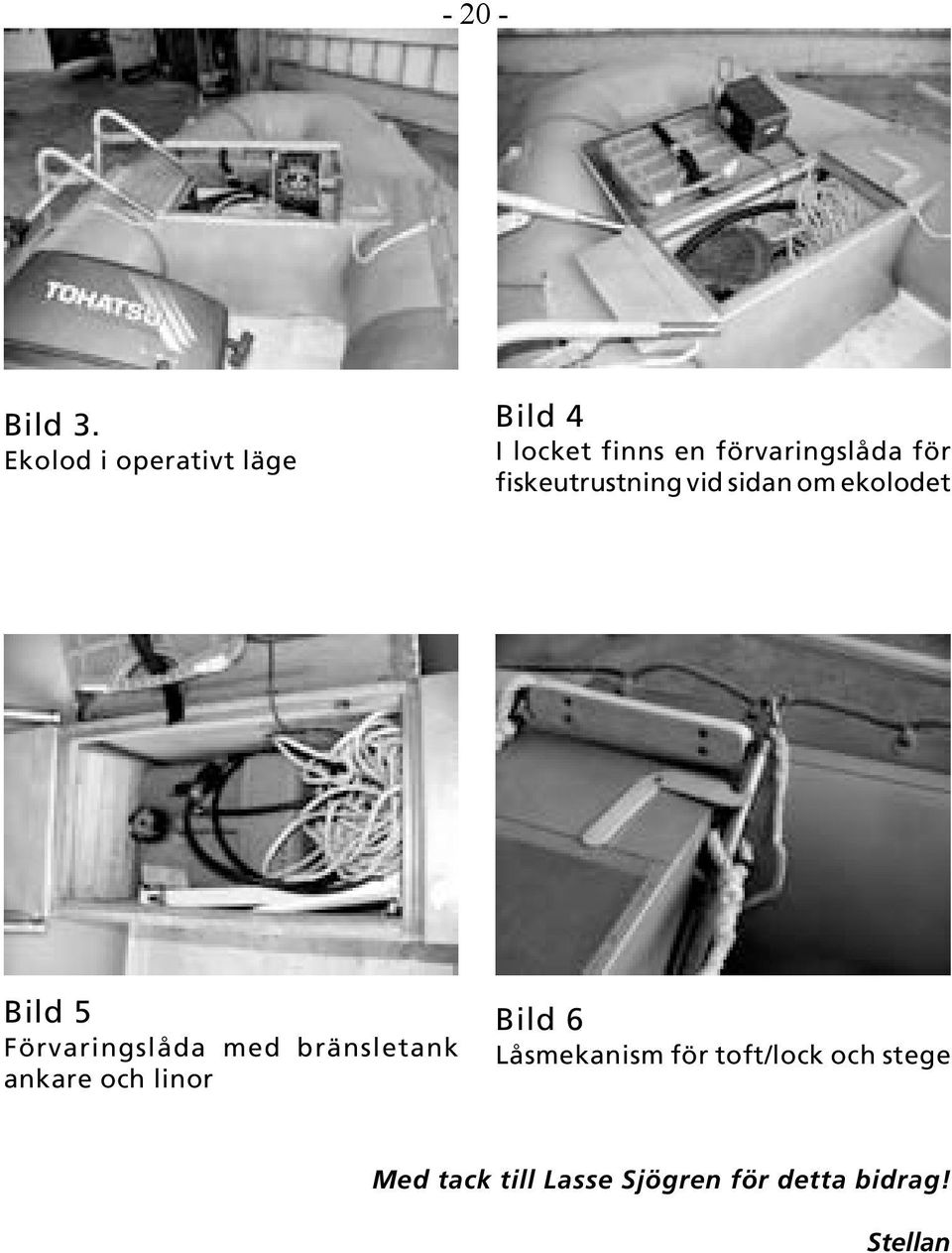 - 20 -

TOHATSU

Bild 3.
Ekolod i operativt läge

Bild 4
I locket finns en förvaringslåda för fiskeutrustning vid sidan om ekolodet

Bild 5
Förvaringslåda med bränsletank ankare och linor

Bild 6
Låsmekanism för toft/lock och stege

Med tack till Lasse Sjögren för detta bidrag!

Stellan