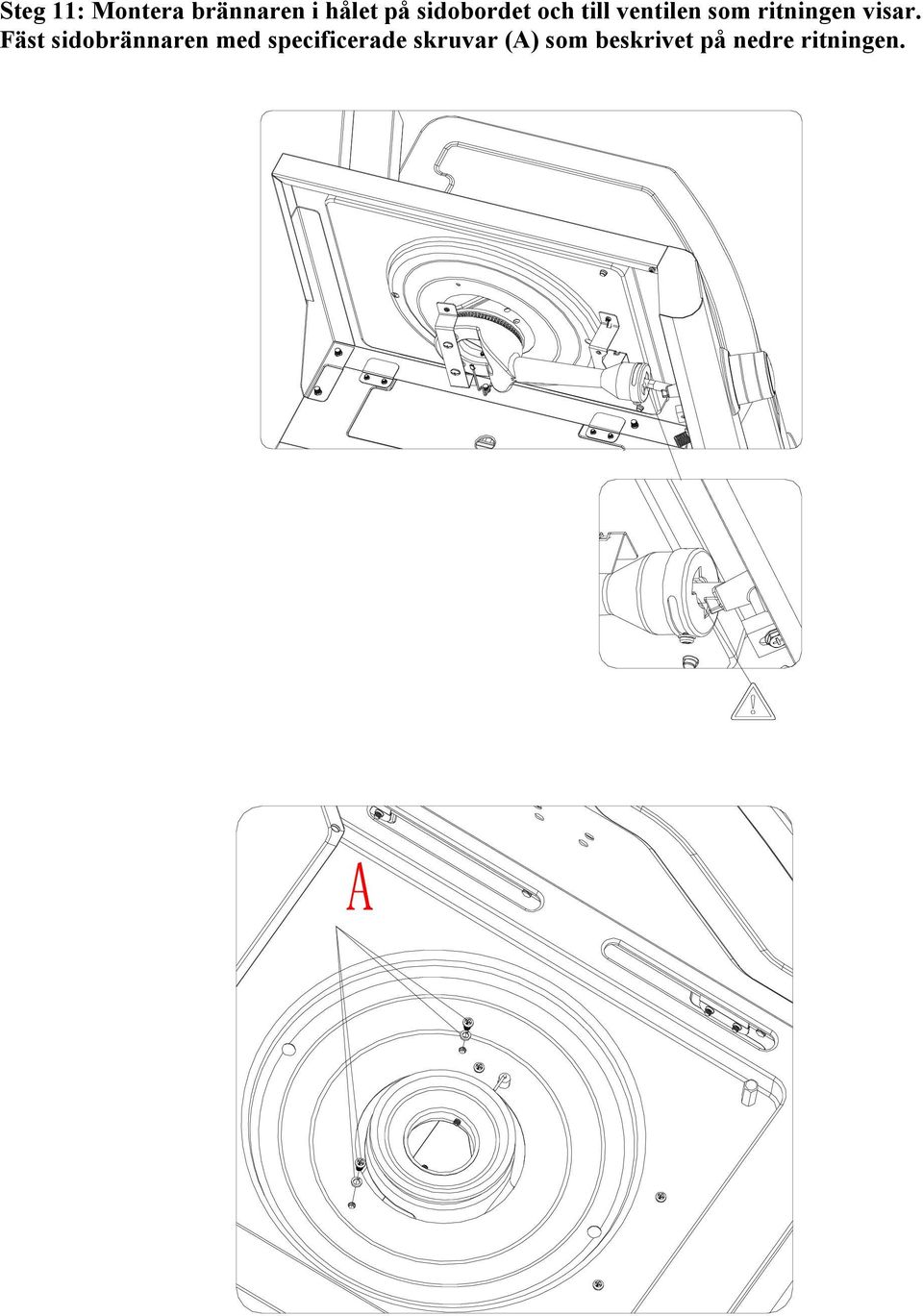 Steg 11: Montera brännaren i hålet på sidobordet och till ventilen som ritningen visar. Fäst sidobrännaren med specificerade skruvar (A) som beskrivet på nedre ritningen.

!

A