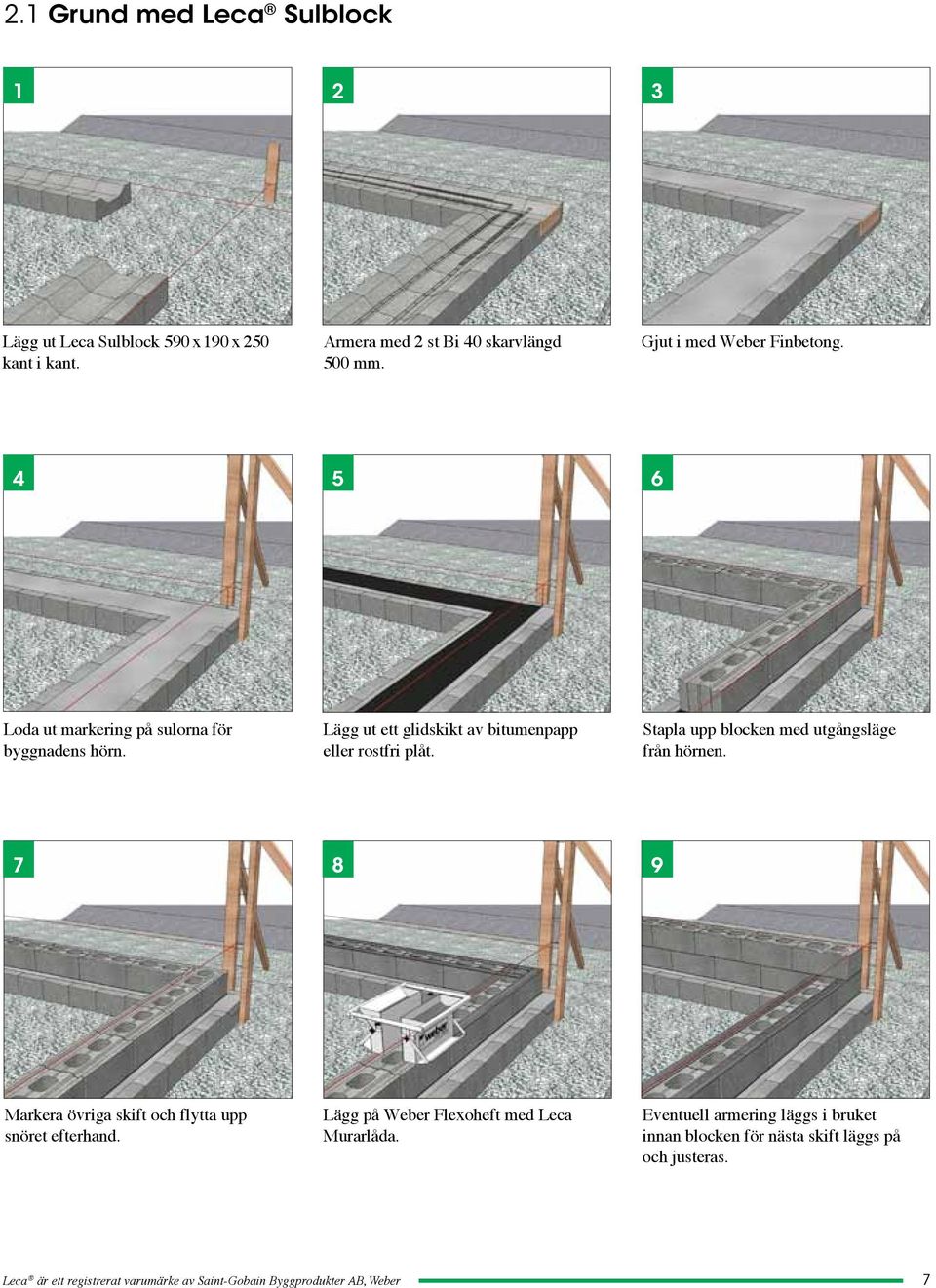 2.1 Grund med Leca® Sulblock

1

Lägg ut Leca Sulblock 590 x 190 x 250 kant i kant.

2

Armera med 2 st Bi 40 skarvlängd 500 mm.

3

Gjut i med Weber Finbetong.

4

Loda ut markering på sulorna för byggnadens hörn.

5

Lägg ut ett glidskikt av bitumenpapp eller rostfri plåt.

6

Stapla upp blocken med utgångsläge från hörnen.

7

Markera övriga skift och flytta upp snöret efterhand.

8

weber

Lägg på Weber Flexoheft med Leca Murarlåda.

9

Eventuell armering läggs i bruket innan blocken för nästa skift läggs på och justeras.

Leca® är ett registrerat varumärke av Saint-Gobain Byggprodukter AB, Weber

7