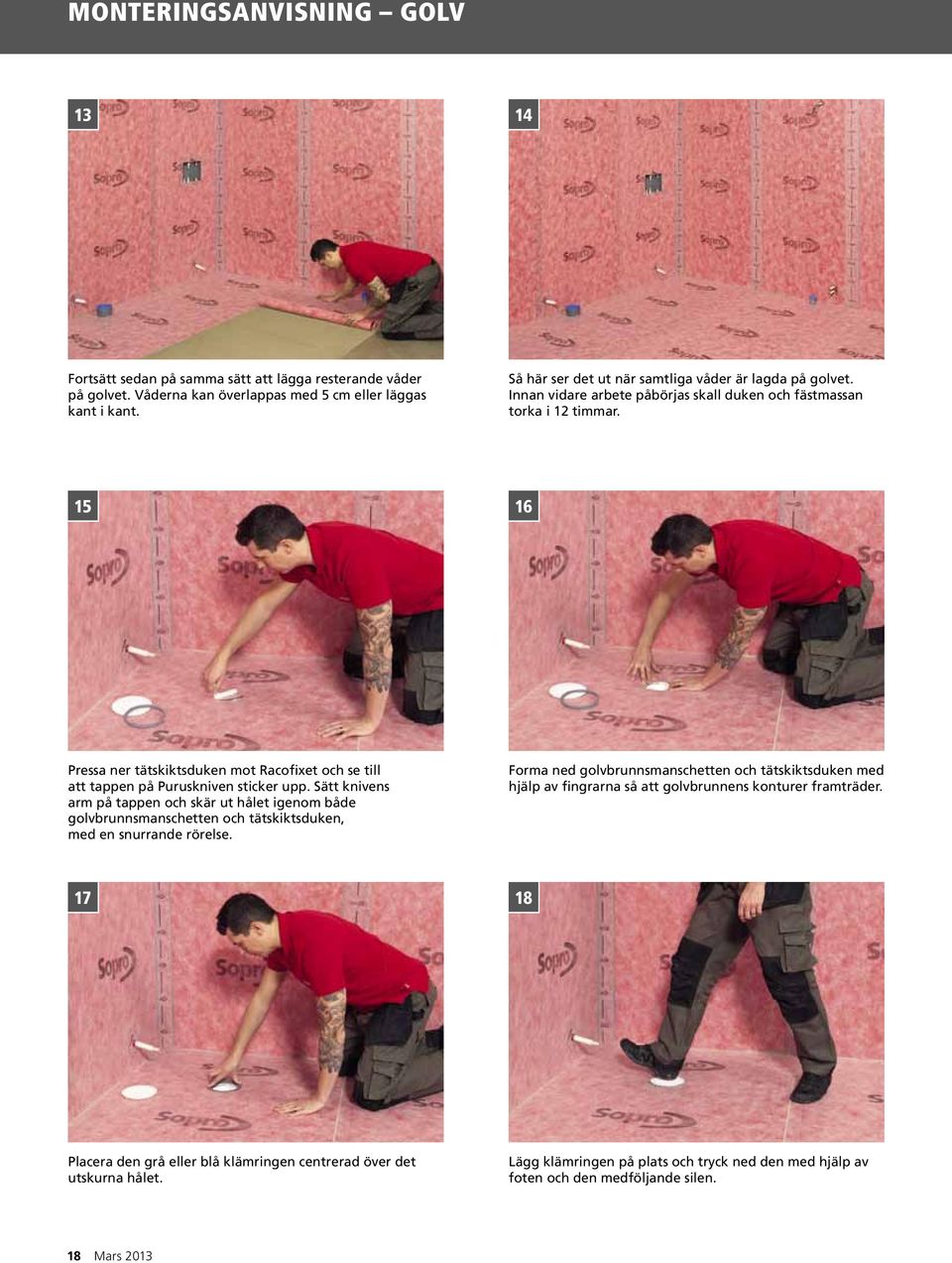 MONTERINGSANVISNING – GOLV

13

Fortsätt sedan på samma sätt att lägga resterande våder på golvet. Våderna kan överlappas med 5 cm eller läggas kant i kant.

14

Så här ser det ut när samtliga våder är lagda på golvet. Innan vidare arbete påbörjas skall duken och fästmassan torka i 12 timmar.

15

Pressa ner tätskiktsduken mot Racofixet och se till att tappen på Puruskniven sticker upp. Sätt knivens arm på tappen och skär ut hålet igenom både golvbrunnsmanschetten och tätskiktsduken, med en snurrande rörelse.

16

Forma ned golvbrunnsmanschetten och tätskiktsduken med hjälp av fingrarna så att golvbrunnens konturer framträder.

17

Placera den grå eller blå klämringen centrerad över det utskurna hålet.

18

Lägg klämringen på plats och tryck ned den med hjälp av foten och den medföljande silen.

18 Mars 2013