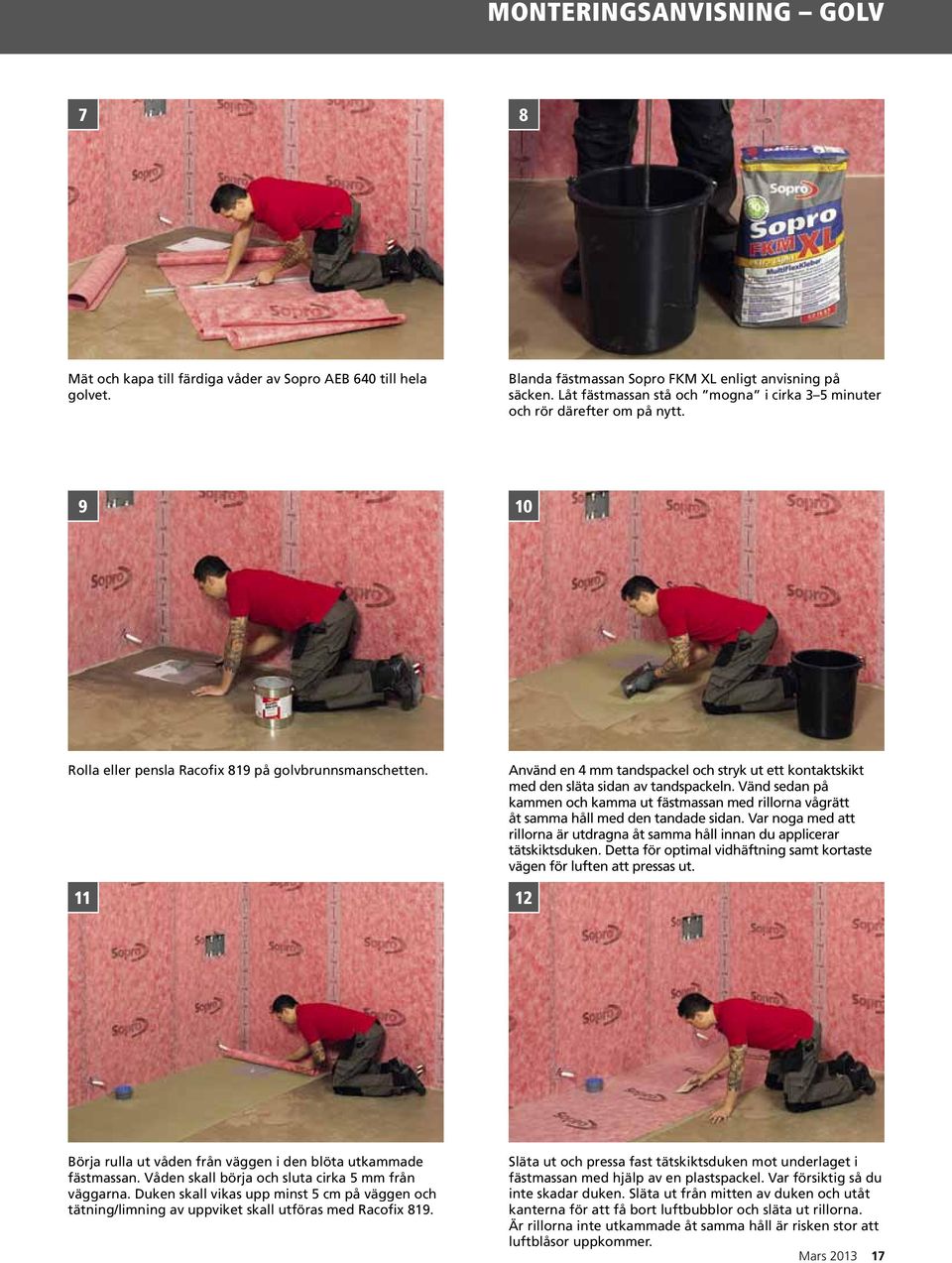 MONTERINGSANVISNING – GOLV

7

Mät och kapa till färdiga våder av Sopro AEB 640 till hela golvet.

8

Sopro
Sopro FKM XL
MultiFlexKleber

Blanda fästmassan Sopro FKM XL enligt anvisning på säcken. Låt fästmassan stå och ”mogna” i cirka 3–5 minuter och rör därefter om på nytt.

9

Rolla eller pensla Racofix 819 på golvbrunnsmanschetten.

10

Använd en 4 mm tandspackel och stryk ut ett kontaktskikt med den släta sidan av tandspackeln. Vänd sedan på kammen och kamma ut fästmassan med rillorna vågrätt åt samma håll med den tandade sidan. Var noga med att rillorna är utdragna åt samma håll innan du applicerar tätskiktsduken. Detta för optimal vidhäftning samt kortaste vägen för luften att pressas ut.

11

Börja rulla ut våden från väggen i den blöta utkammade fästmassan. Våden skall börja och sluta cirka 5 mm från väggarna. Duken skall vikas upp minst 5 cm på väggen och tätning/limning av uppviket skall utföras med Racofix 819.

12

Släta ut och pressa fast tätskiktsduken mot underlaget i fästmassan med hjälp av en plastspackel. Var försiktig så du inte skadar duken. Släta ut från mitten av duken och utåt kanterna för att få bort luftbubblor och släta ut rillorna. Är rillorna inte utkammade åt samma håll är risken stor att luftblåsor uppkommer.

Mars 2013 17