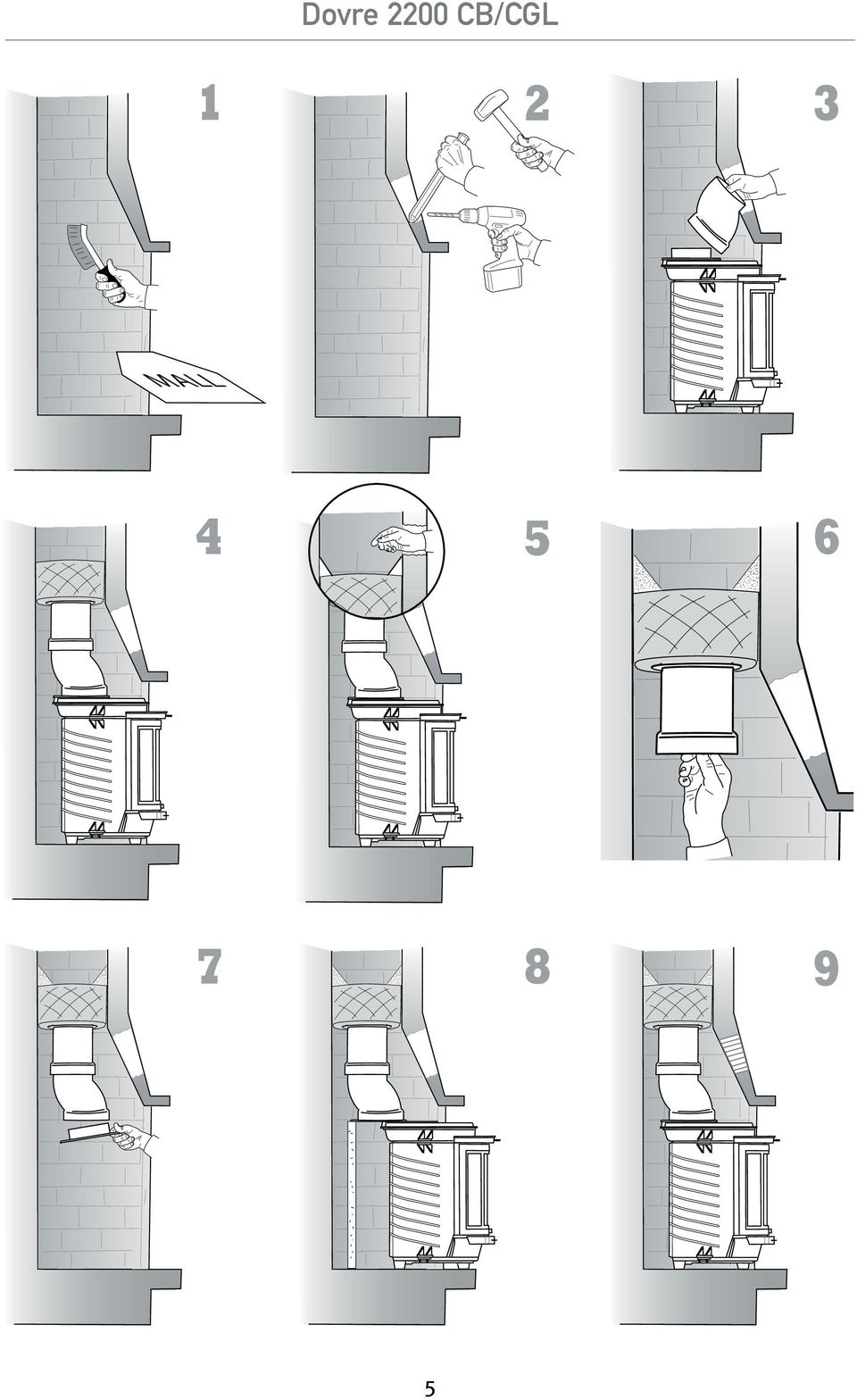 Dovre 2200 CB/CGL

1

MALL

2

3

4

5

6

7

8

9

5