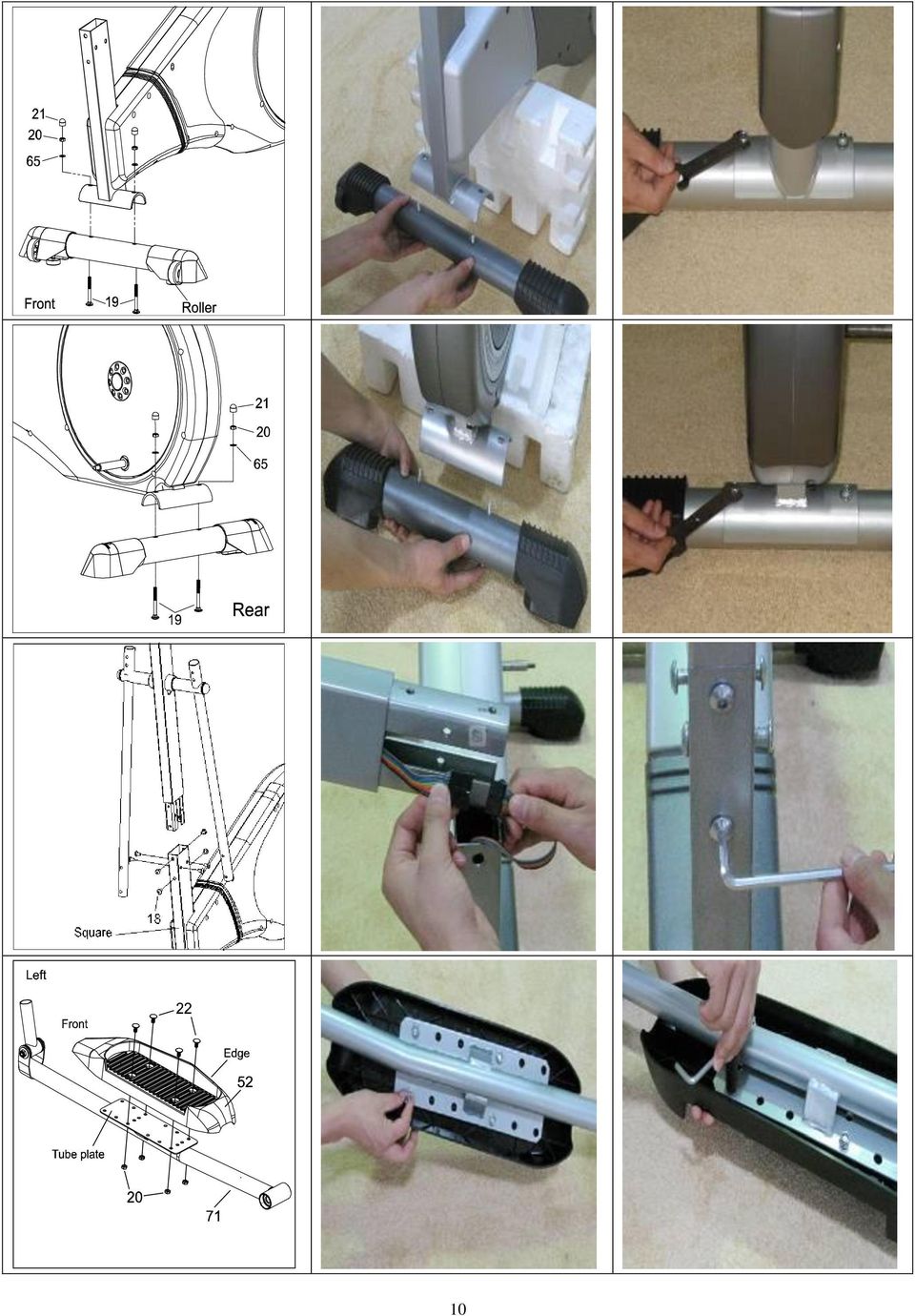 21
20
65
Front
19
Roller

21
20
65
19
Rear

18
Square

Left
Front
22
Edge
52
Tube plate
20
71

10