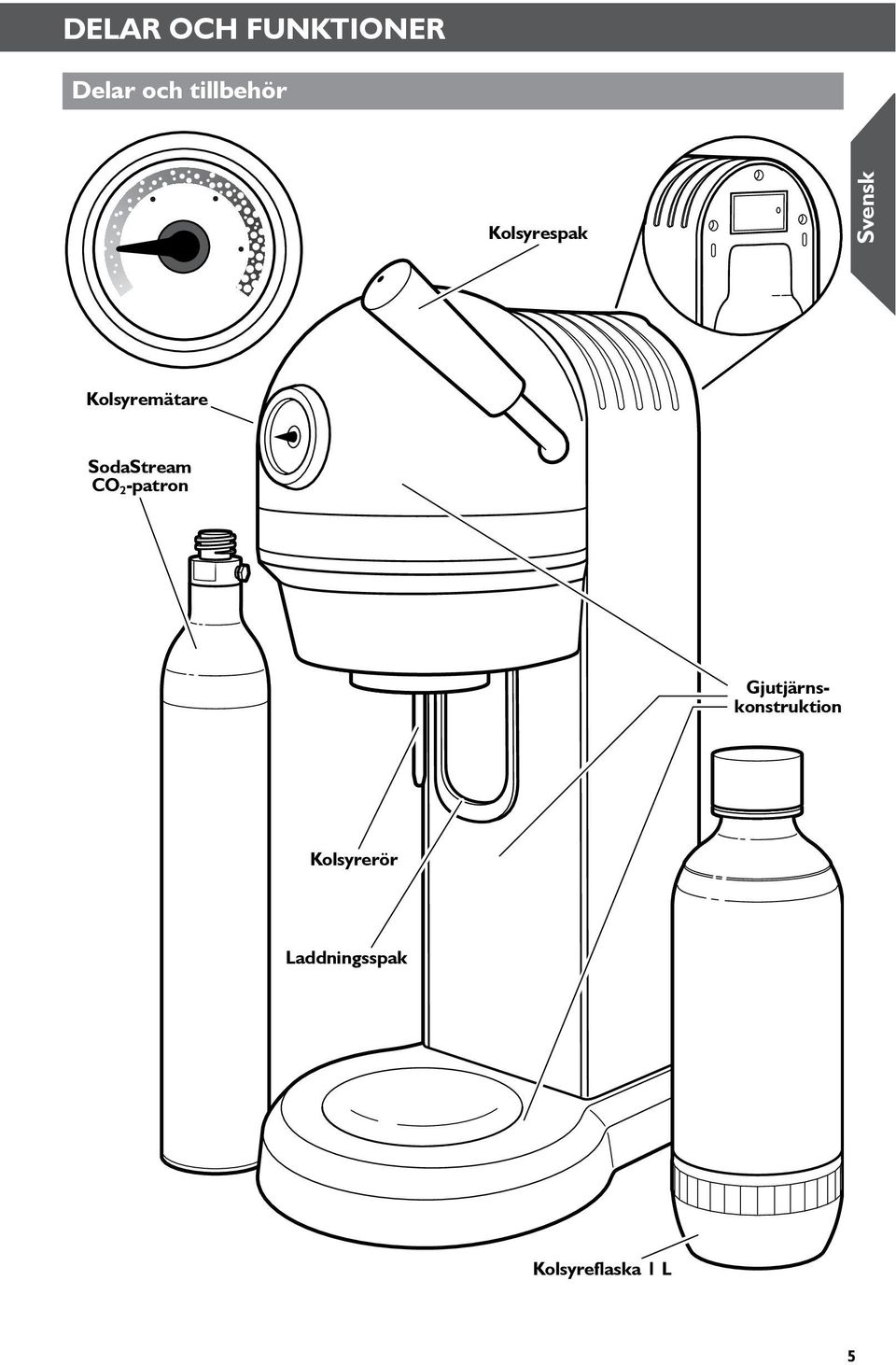 DELAR OCH FUNKTIONER

Delar och tillbehör

Svensk

Kolsyrespak

Kolsyremätare

SodaStream $CO_2$-patron

Gjutjärnskonstruktion

Kolsyrerör

Laddningsspak

Kolsyreflaska 1 L

5