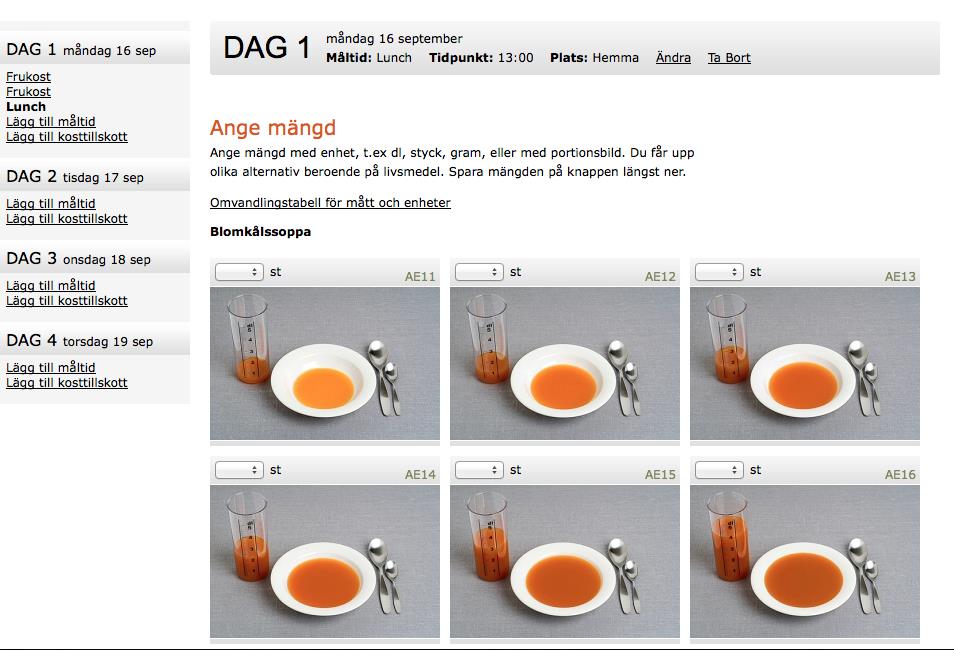 DAG 1 måndag 16 sep
Frukost
Frukost
Lunch
Lägg till måltid
Lägg till kosttillskott

DAG 2 tisdag 17 sep
Lägg till måltid
Lägg till kosttillskott

DAG 3 onsdag 18 sep
Lägg till måltid
Lägg till kosttillskott

DAG 4 torsdag 19 sep
Lägg till måltid
Lägg till kosttillskott

DAG 1 måndag 16 september
Måltid: Lunch Tidpunkt: 13:00 Plats: Hemma Ändra Ta Bort

Ange mängd

Ange mängd med enhet, t.ex dl, styck, gram, eller med portionsbild. Du får upp olika alternativ beroende på livsmedel. Spara mängden på knappen längst ner.

Omvandlingstabell för mått och enheter

Blomkålssoppa

st AE11
st AE12
st AE13
st AE14
st AE15
st AE16