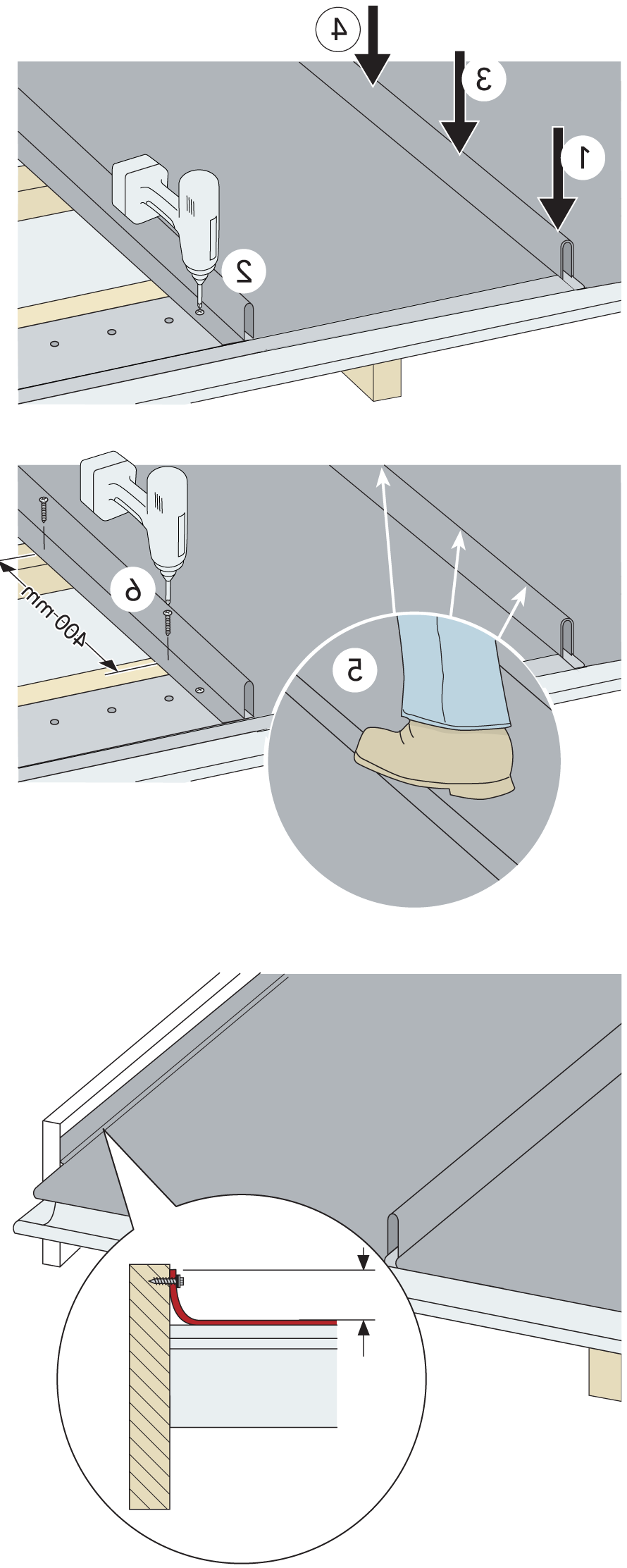 4
3
1
2
6
400 mm
5