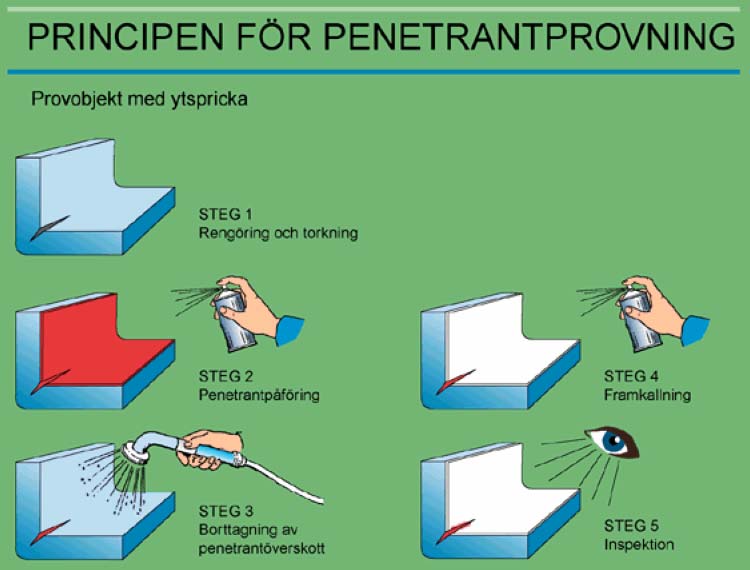 PRINCIPEN FÖR PENETRANTPROVNING

Provobjekt med ytspricka

STEG 1
Rengöring och torkning

STEG 2
Penetrantpåföring

STEG 3
Borttagning av penetrantöverskott

STEG 4
Framkallning

STEG 5
Inspektion