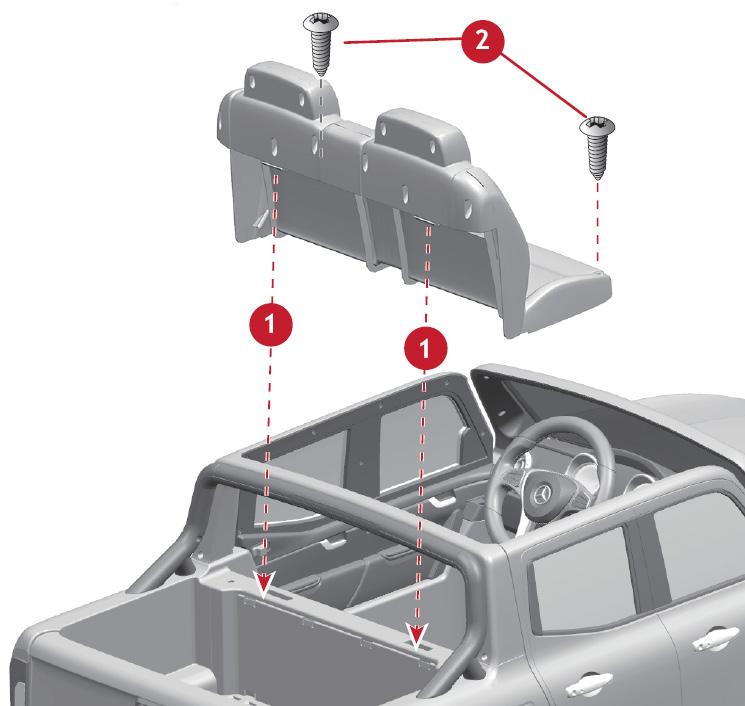 2

1

1