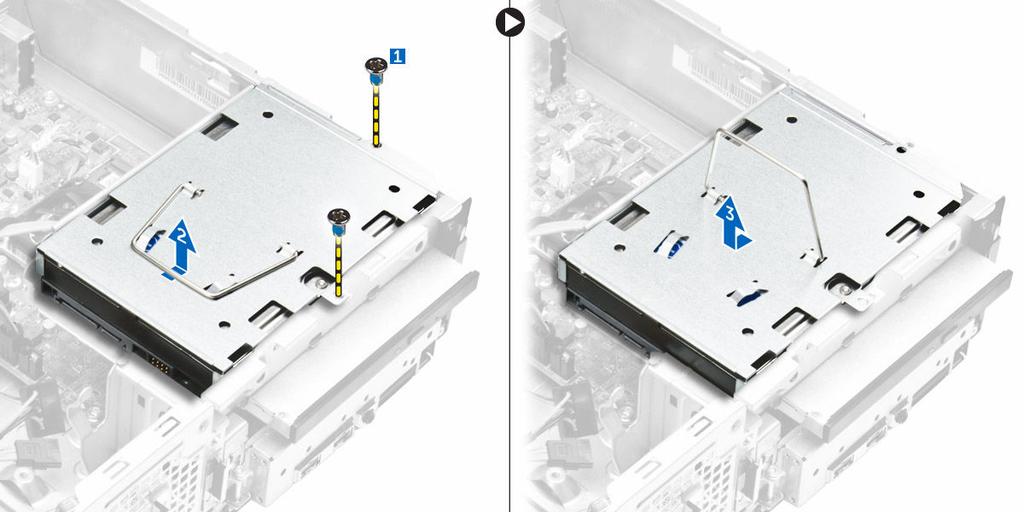 1

2

3