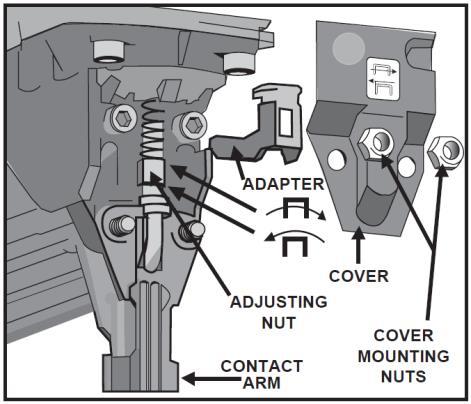 ADAPTER

COVER

ADJUSTING NUT

CONTACT ARM

COVER MOUNTING NUTS