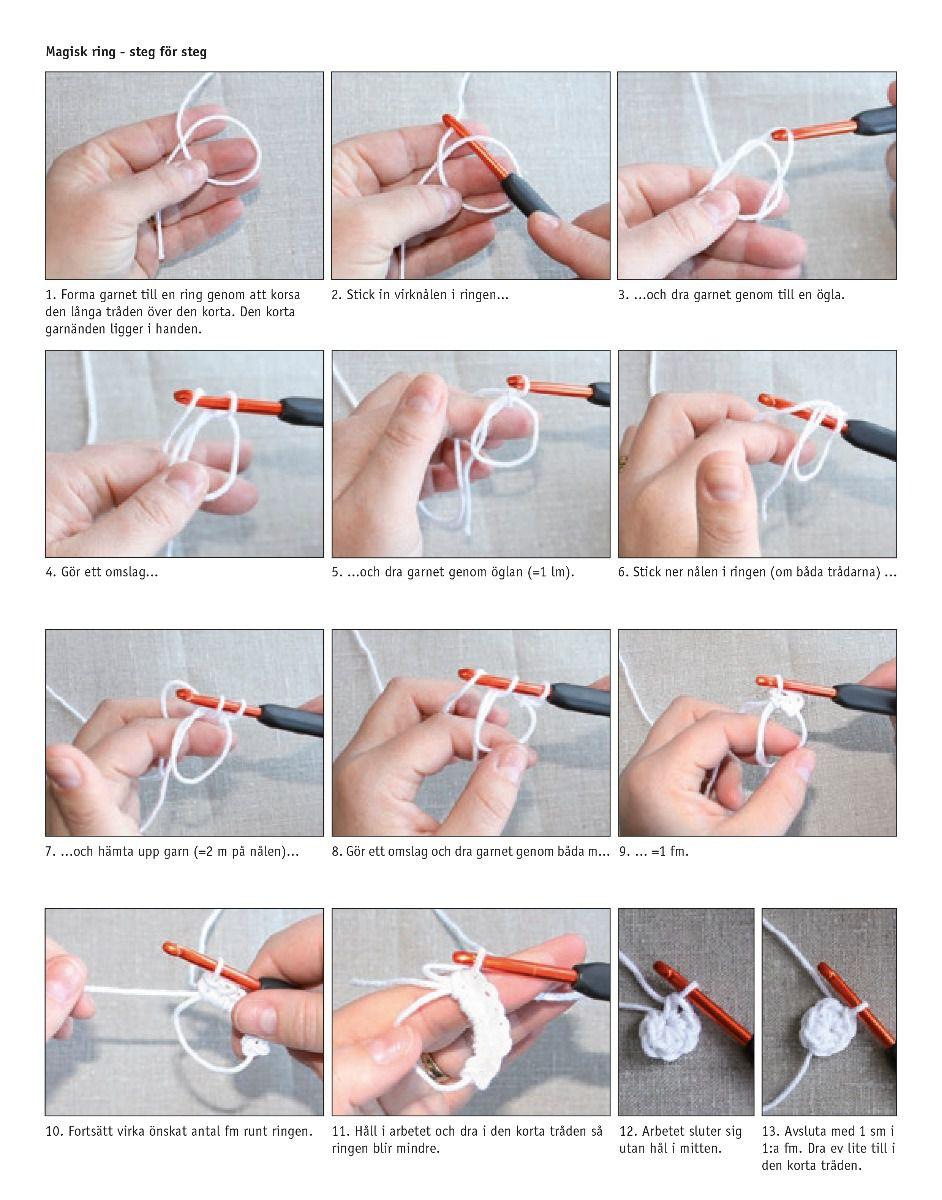 Magisk ring - steg för steg

1. Forma garnet till en ring genom att korsa den långa tråden över den korta. Den korta garnänden ligger i handen.

2. Stick in virknålen i ringen...

3. ...och dra garnet genom till en ögla.

4. Gör ett omslag...

5. ...och dra garnet genom öglan (=1 lm).

6. Stick ner nålen i ringen (om båda trådarna) ...

7. ...och hämta upp garn (=2 m på nålen)...

8. Gör ett omslag och dra garnet genom båda m...

9. ... =1 fm.

10. Fortsätt virka önskat antal fm runt ringen.

11. Håll i arbetet och dra i den korta tråden så ringen blir mindre.

12. Arbetet sluter sig utan hål i mitten.

13. Avsluta med 1 sm i 1:a fm. Dra ev lite till i den korta tråden.