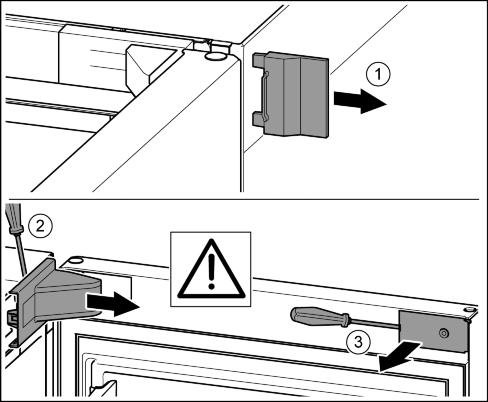 1

2

3