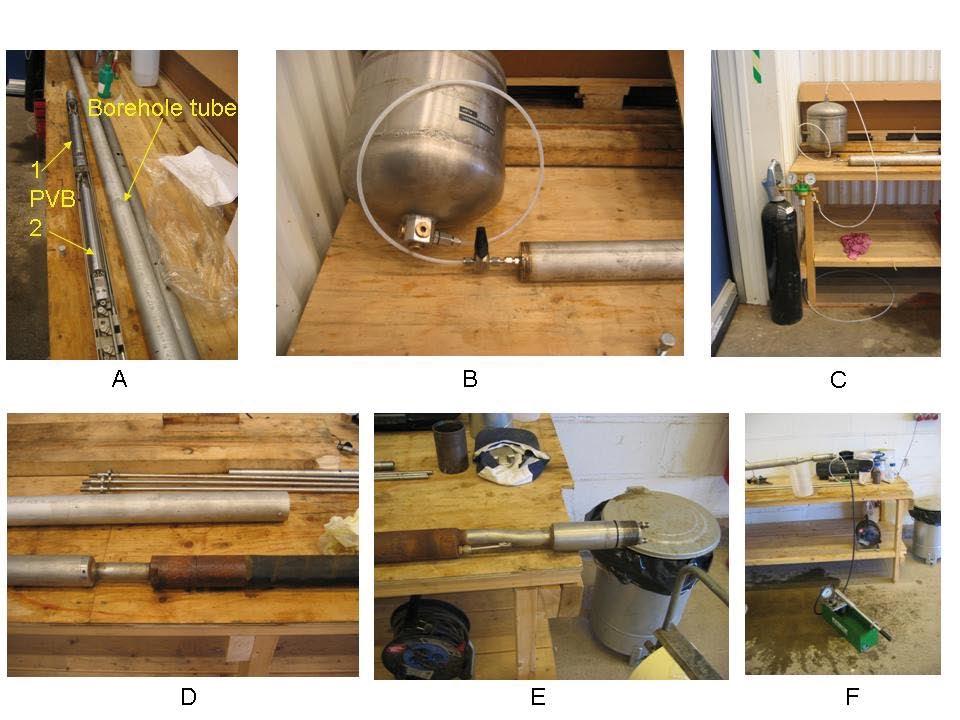 Borehole tube
1
PVB
2
A
B
C
D
E
F