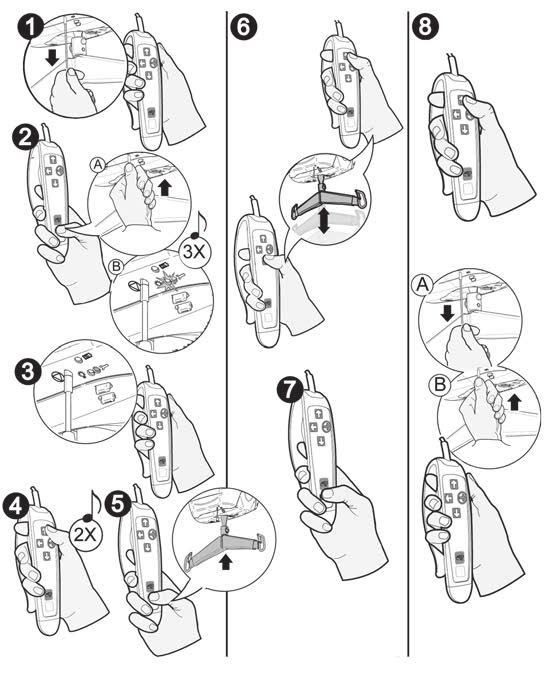 1

2

A

3X

B

3

4

2X

5

6

7

8

A

B