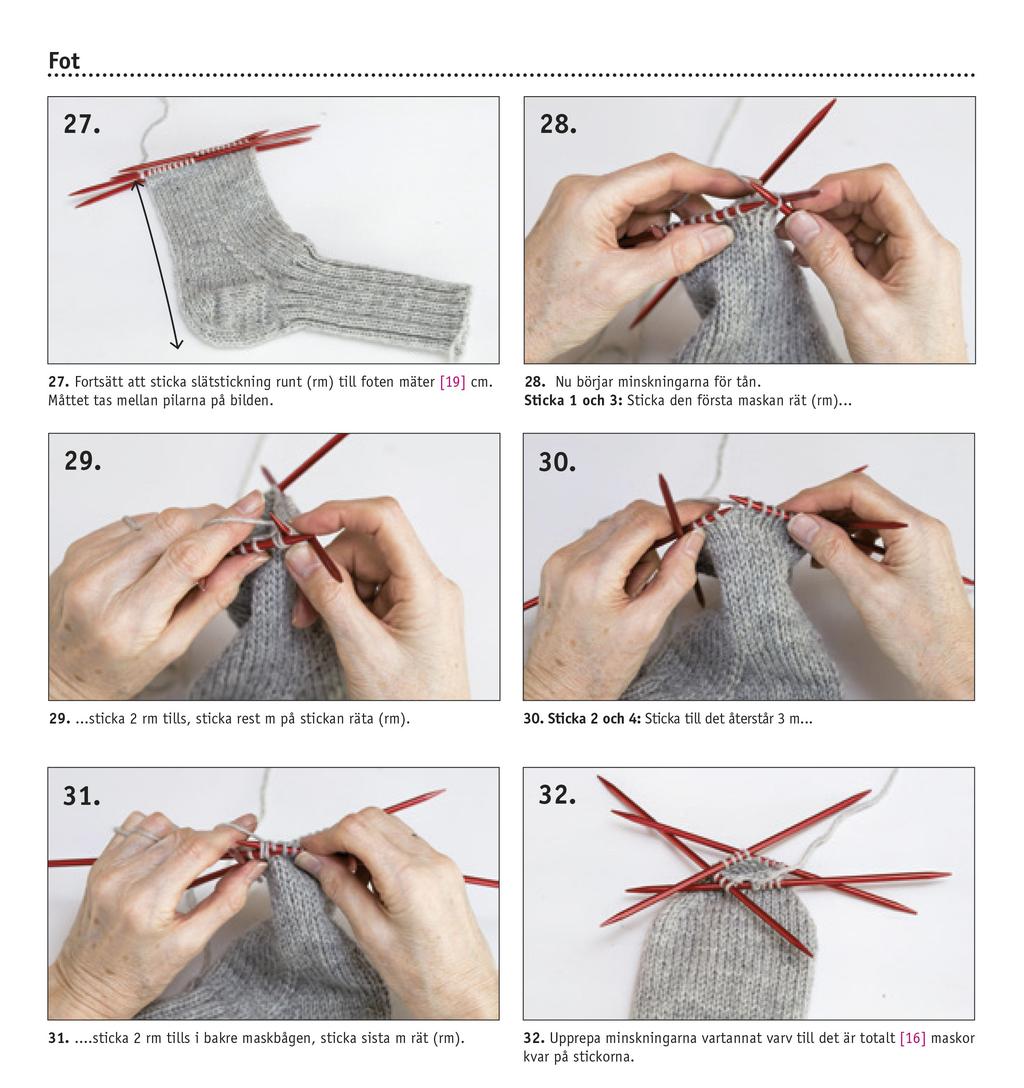 Fot

27.

27. Fortsätt att sticka slätstickning runt (rm) till foten mäter [19] cm. Måttet tas mellan pilarna på bilden.

28.

28. Nu börjar minskningarna för tån.
Sticka 1 och 3: Sticka den första maskan rät (rm)...

29.

29. ...sticka 2 rm tills, sticka rest m på stickan räta (rm).

30.

30. Sticka 2 och 4: Sticka till det återstår 3 m...

31.

31. ....sticka 2 rm tills i bakre maskbågen, sticka sista m rät (rm).

32.

32. Upprepa minskningarna vartannat varv till det är totalt [16] maskor kvar på stickorna.