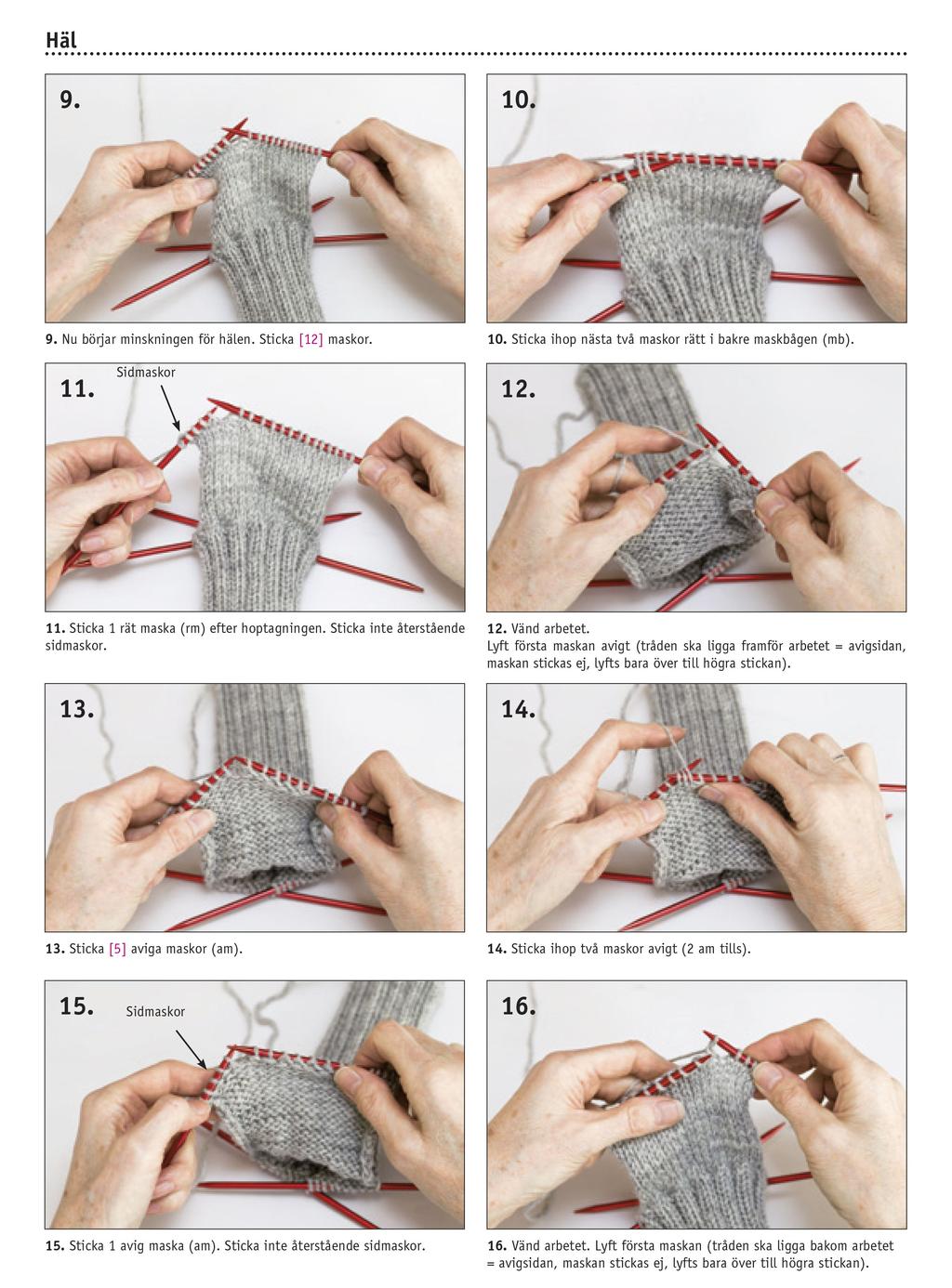 Häl

9.

9. Nu börjar minskningen för hälen. Sticka [12] maskor.

10.

10. Sticka ihop nästa två maskor rätt i bakre maskbågen (mb).

11.

Sidmaskor

11. Sticka 1 rät maska (rm) efter hoptagningen. Sticka inte återstående sidmaskor.

12.

12. Vänd arbetet.
Lyft första maskan avigt (tråden ska ligga framför arbetet = avigsidan, maskan stickas ej, lyfts bara över till högra stickan).

13.

13. Sticka [5] aviga maskor (am).

14.

14. Sticka ihop två maskor avigt (2 am tills).

15.

Sidmaskor

15. Sticka 1 avig maska (am). Sticka inte återstående sidmaskor.

16.

16. Vänd arbetet. Lyft första maskan (tråden ska ligga bakom arbetet = avigsidan, maskan stickas ej, lyfts bara över till högra stickan).