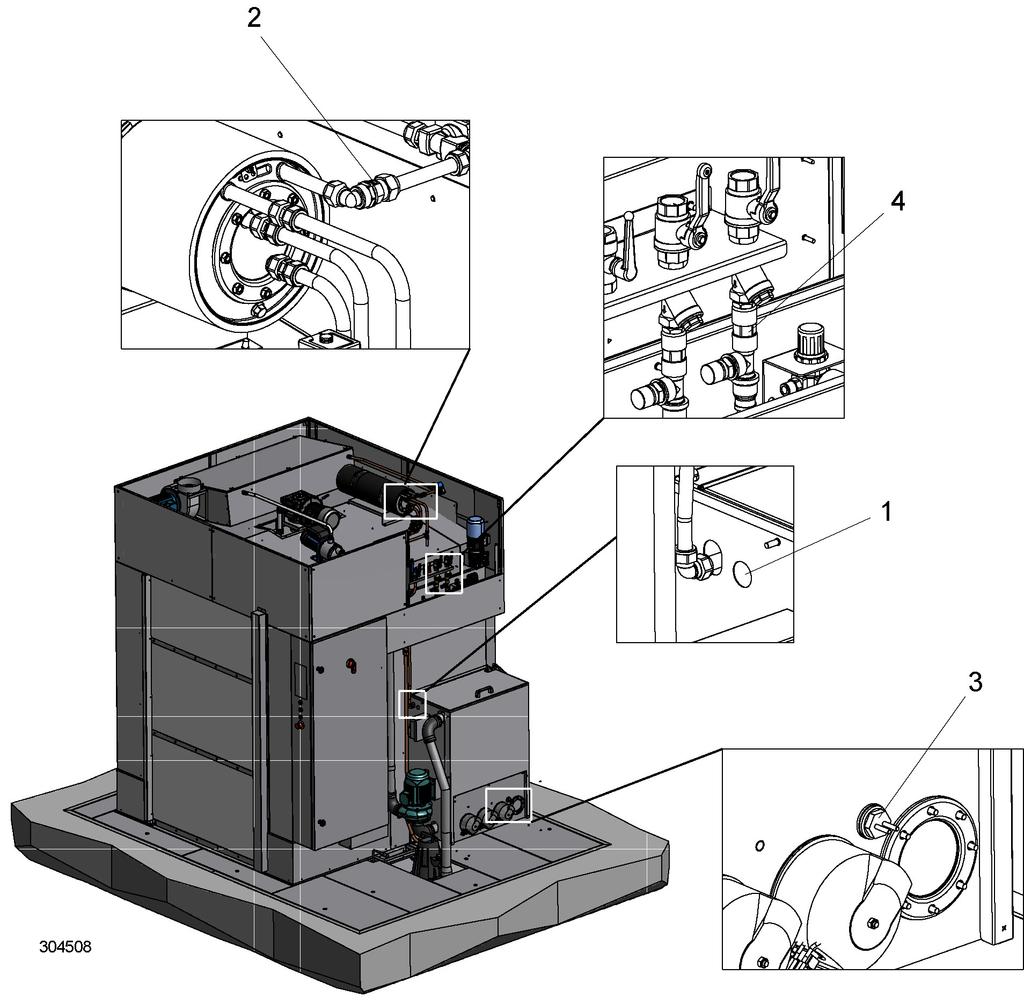 2

4

1

3

304508