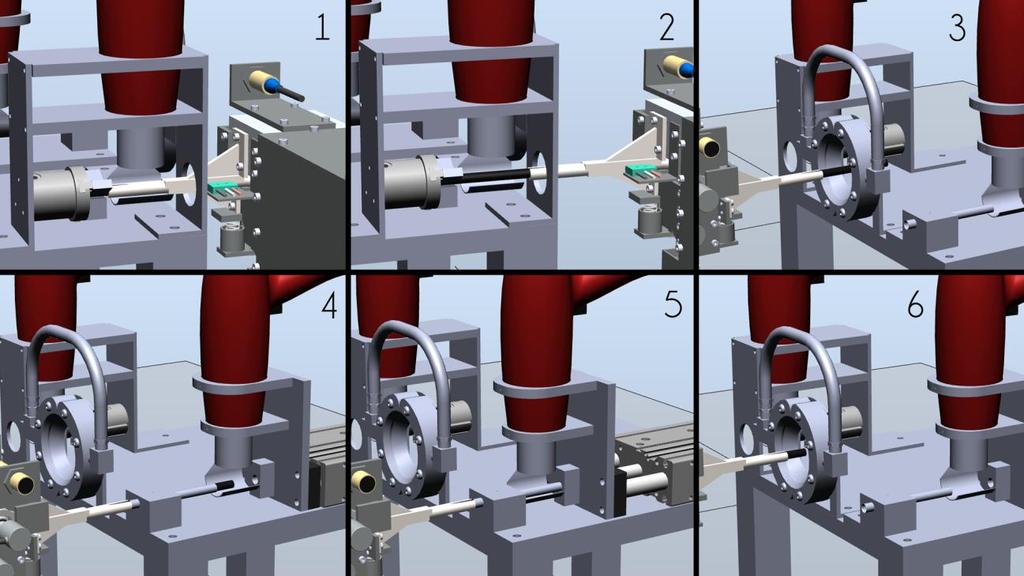 1

2

3

4

5

6