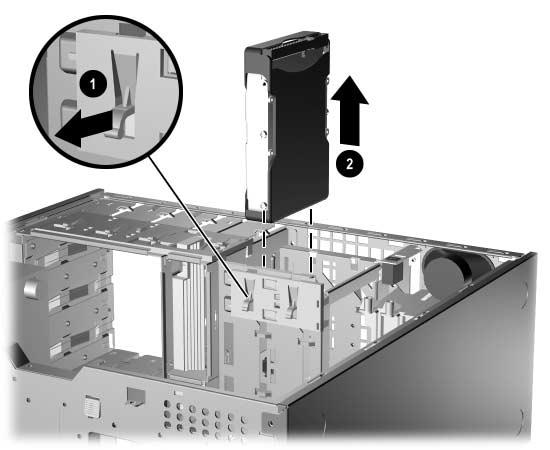 1
2