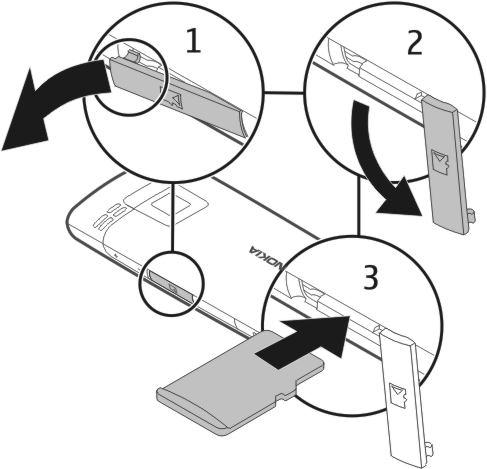 1

2

NOKIA

3