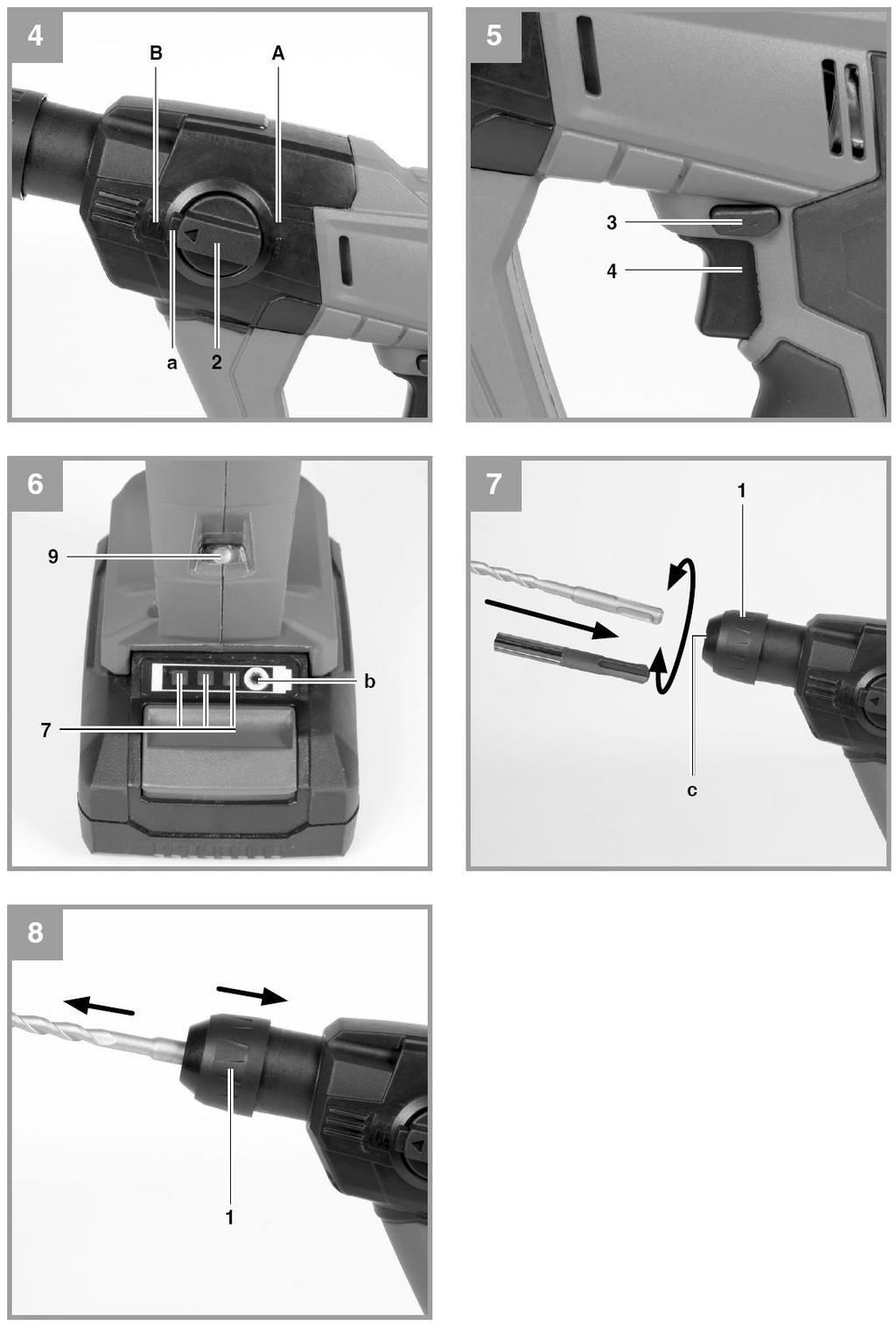 4

B A

a 2

5

3

4

6

9

b

7

7

1

c

8

1