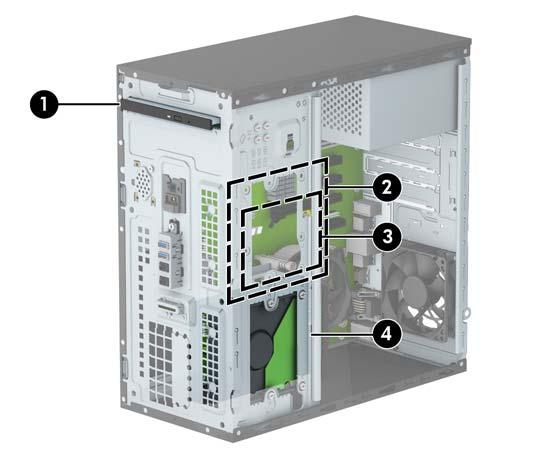 1
2
3
4