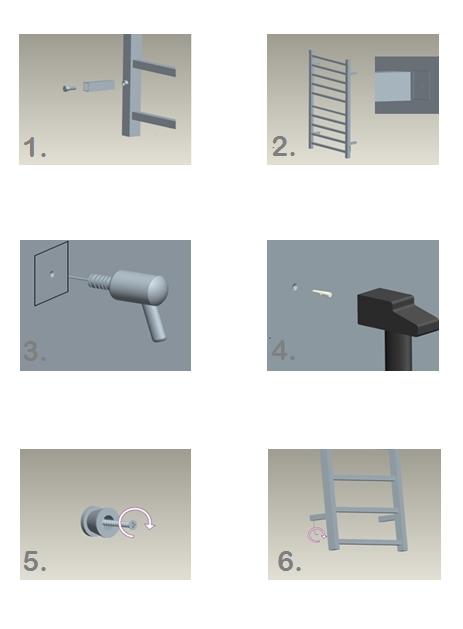 1.

2.

3.

4.

5.

6.