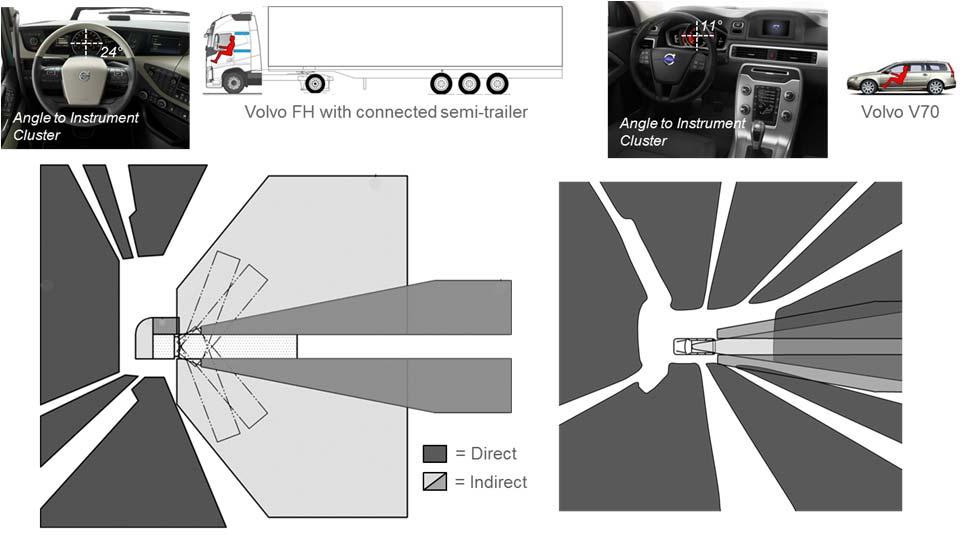 24°

Angle to Instrument Cluster

Volvo FH with connected semi-trailer

11°

Angle to Instrument Cluster

Volvo V70

= Direct
= Indirect