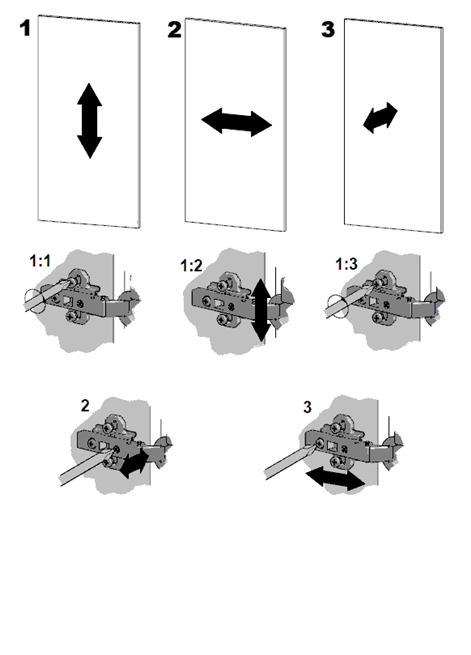 1

2

3

1:1

1:2

1:3

2

3