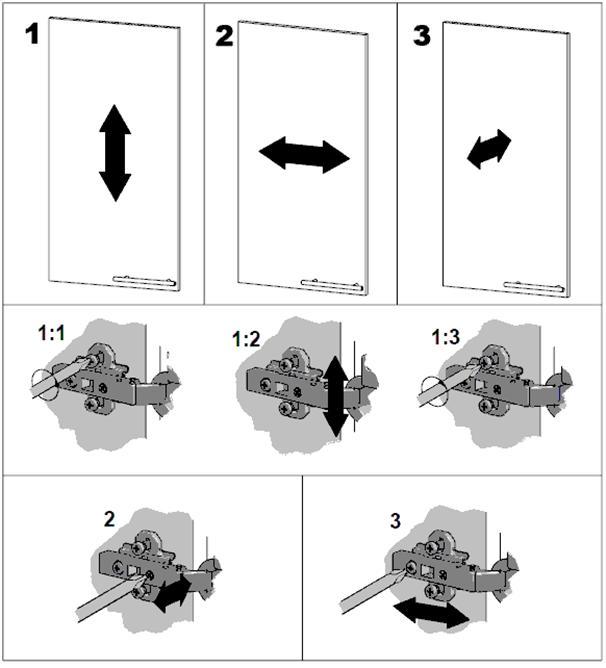 1

2

3

1:1

1:2

1:3

2

3