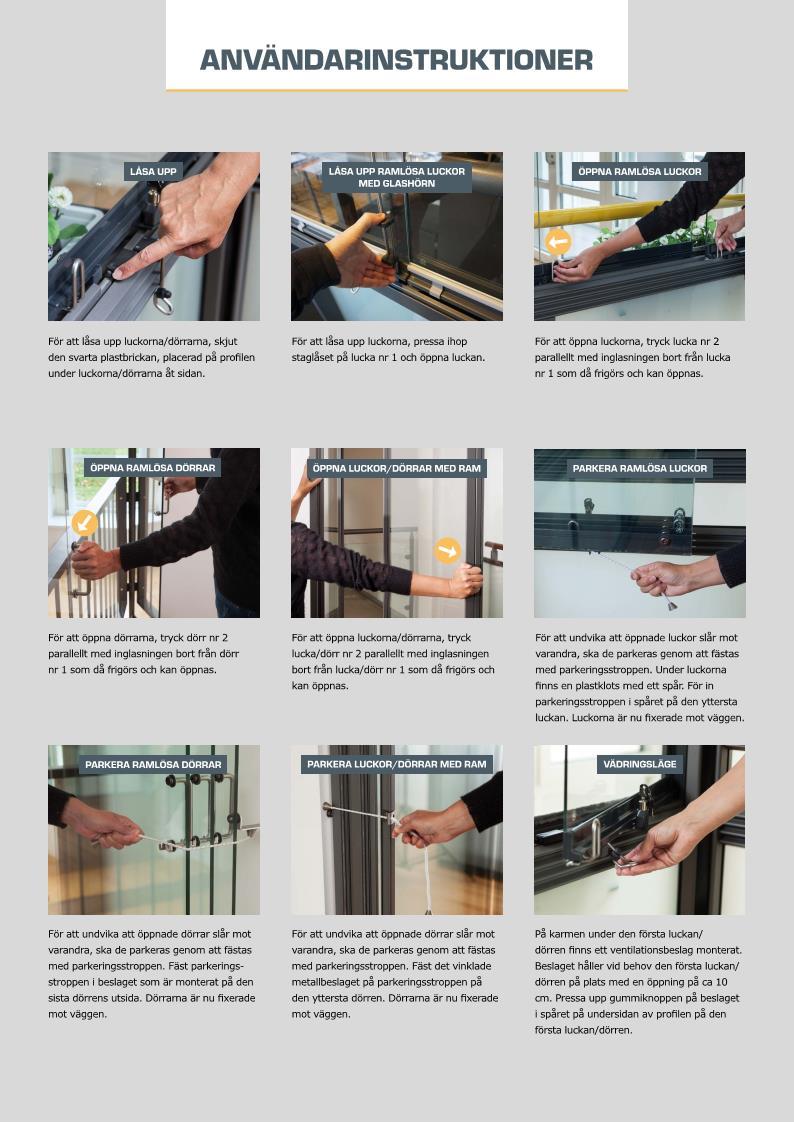 ANVÄNDARINSTRUKTIONER

LÅSA UPP

För att låsa upp luckorna/dörrarna, skjut den svarta plastbrickan, placerad på profilen under luckorna/dörrarna åt sidan.

LÅSA UPP RAMLÖSA LUCKOR MED GLASHÖRN

För att låsa upp luckorna, pressa ihop staglåset på lucka nr 1 och öppna luckan.

ÖPPNA RAMLÖSA LUCKOR

För att öppna luckorna, tryck lucka nr 2 parallellt med inglasningen bort från lucka nr 1 som då frigörs och kan öppnas.

ÖPPNA RAMLÖSA DÖRRAR

För att öppna dörrarna, tryck dörr nr 2 parallellt med inglasningen bort från dörr nr 1 som då frigörs och kan öppnas.

ÖPPNA LUCKOR/DÖRRAR MED RAM

För att öppna luckorna/dörrarna, tryck lucka/dörr nr 2 parallellt med inglasningen bort från lucka/dörr nr 1 som då frigörs och kan öppnas.

PARKERA RAMLÖSA LUCKOR

För att undvika att öppnade luckor slår mot varandra, ska de parkeras genom att fästas med parkeringsstroppen. Under luckorna finns en plastklots med ett spår. För in parkeringsstroppen i spåret på den yttersta luckan. Luckorna är nu fixerade mot väggen.

PARKERA RAMLÖSA DÖRRAR

För att undvika att öppnade dörrar slår mot varandra, ska de parkeras genom att fästas med parkeringsstroppen. Fäst parkeringsstroppen i beslaget som är monterat på den sista dörrens utsida. Dörrarna är nu fixerade mot väggen.

PARKERA LUCKOR/DÖRRAR MED RAM

För att undvika att öppnade dörrar slår mot varandra, ska de parkeras genom att fästas med parkeringsstroppen. Fäst det vinklade metallbeslaget på parkeringsstroppen på den yttersta dörren. Dörrarna är nu fixerade mot väggen.

VÄDRINGSLÄGE

På karmen under den första luckan/dörren finns ett ventilationsbeslag monterat. Beslaget håller vid behov den första luckan/dörren på plats med en öppning på ca 10 cm. Pressa upp gummiknoppen på beslaget i spåret på undersidan av profilen på den första luckan/dörren.