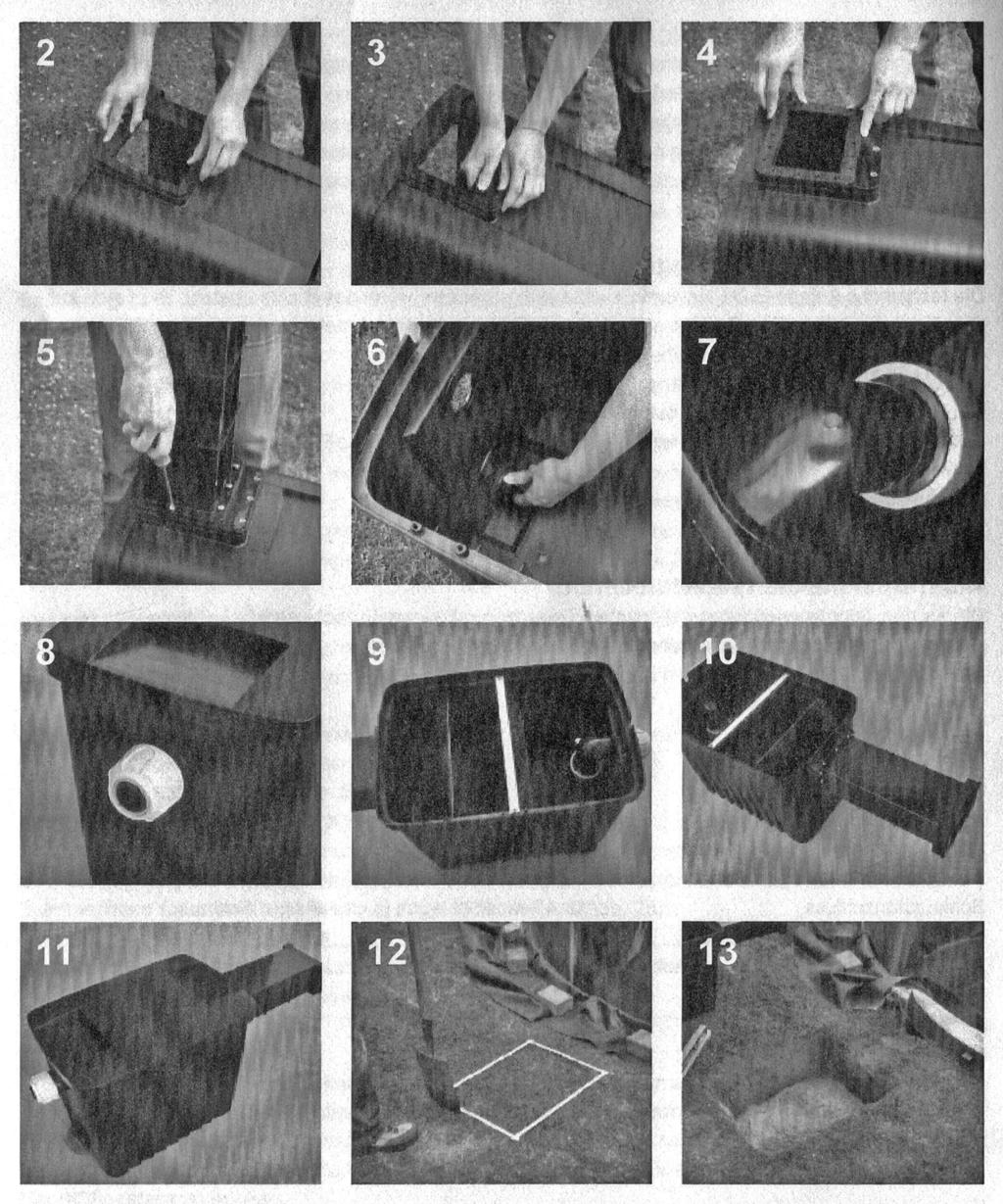 2

3

4

5

6

7

8

9

10

11

12

13