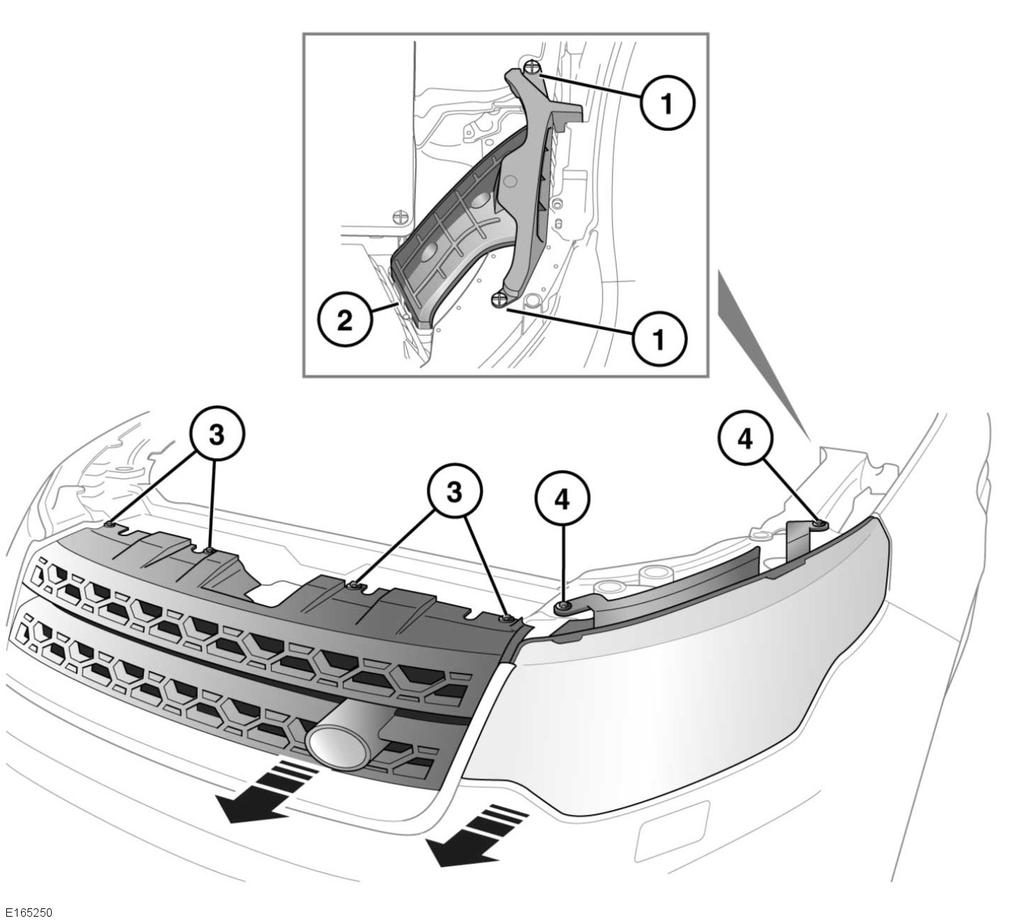 1
2
1
3
3
4
4
E165250