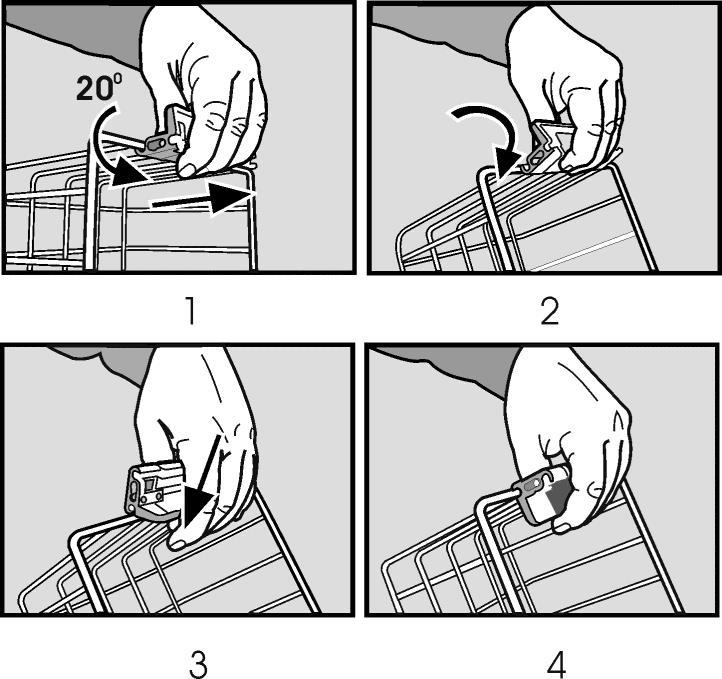 $20^0$

1

2

3

4