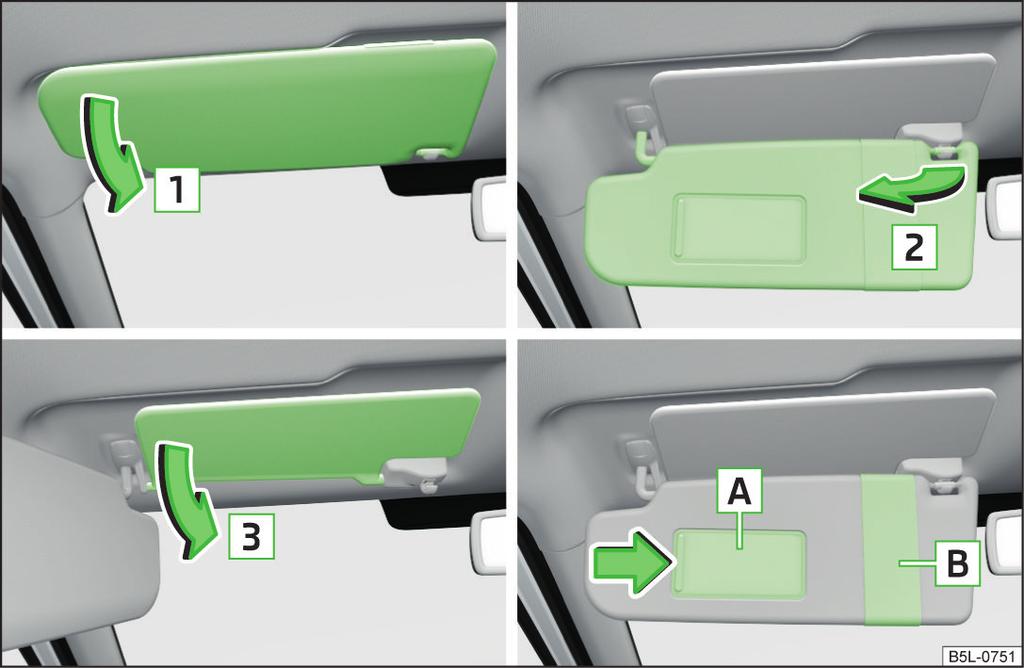 1
2
3
A
B
B5L-0751