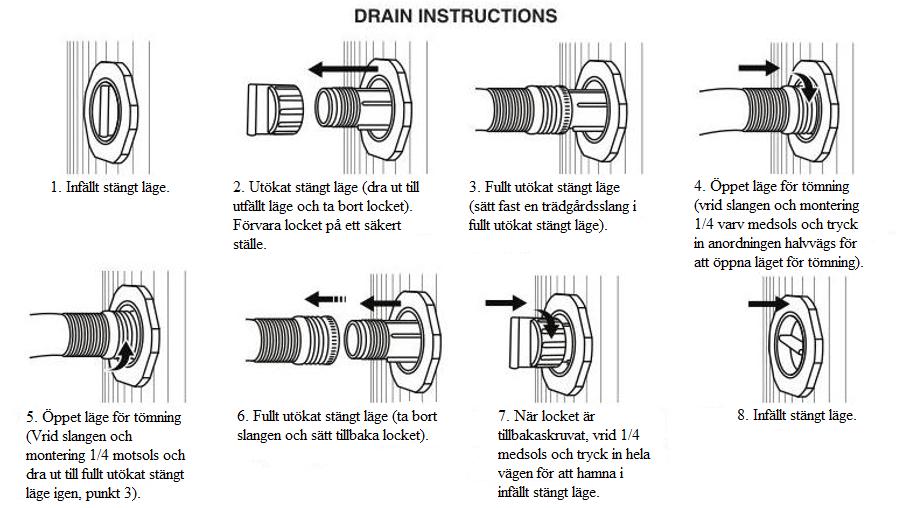 DRAIN INSTRUCTIONS

1. Infällt stängt läge.

2. Utökat stängt läge (dra ut till utfällt läge och ta bort locket). Förvara locket på ett säkert ställe.

3. Fullt utökat stängt läge (sätt fast en trädgårdsslang i fullt utökat stängt läge).

4. Öppet läge för tömning (vrid slangen och montering 1/4 varv medsols och tryck in anordningen halvvägs för att öppna läget för tömning).

5. Öppet läge för tömning (Vrid slangen och montering 1/4 motsols och dra ut till fullt utökat stängt läge igen, punkt 3).

6. Fullt utökat stängt läge (ta bort slangen och sätt tillbaka locket).

7. När locket är tillbakaskruvat, vrid 1/4 medsols och tryck in hela vägen för att hamna i infällt stängt läge.

8. Infällt stängt läge.